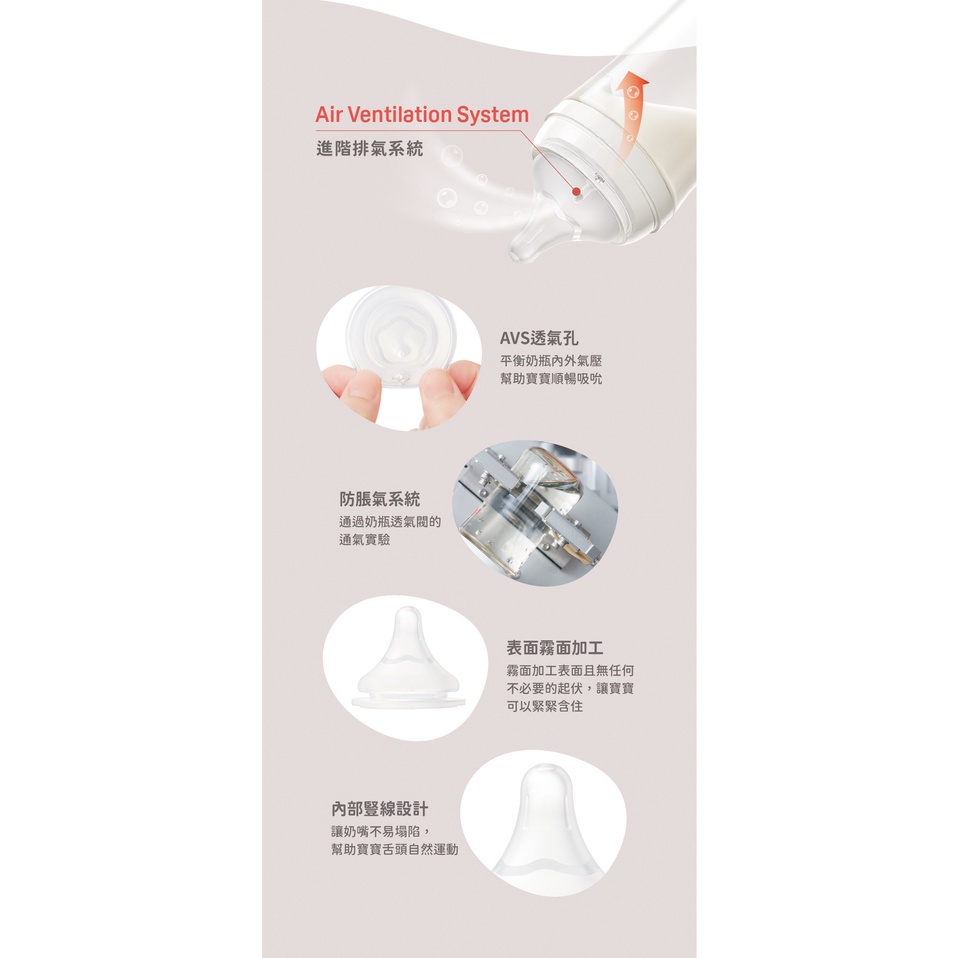 Air Ventilation System
進階排氣系統

AVS透氣孔
平衡奶瓶內外氣壓
幫助寶寶順暢吸吮

防脹氣系統
通過奶瓶透氣閥的
通氣實驗

表面霧面加工
霧面加工表面且無任何
不必要的起伏，讓寶寶
可以緊緊含住

內部豎線設計
讓奶嘴不易塌陷，
幫助寶寶舌頭自然運動