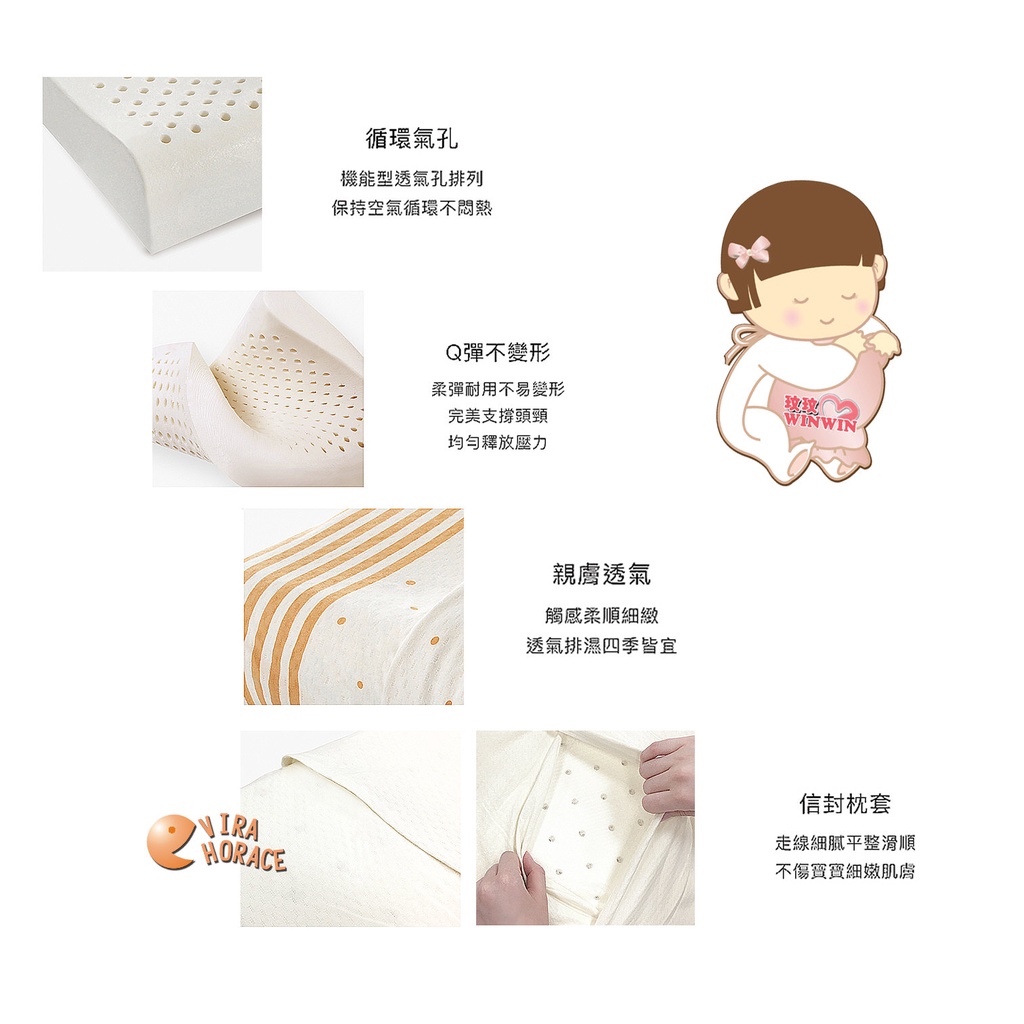 循環氣孔

機能型透氣孔排列
保持空氣循環不悶熱

Q彈不變形

柔彈耐用不易變形
完美支撐頭頸
均勻釋放壓力

玫玫
WINWIN

親膚透氣

觸感柔順細緻
透氣排濕四季皆宜

VIRA
HORACE

信封枕套

走線細膩平整滑順
不傷寶寶細嫩肌膚