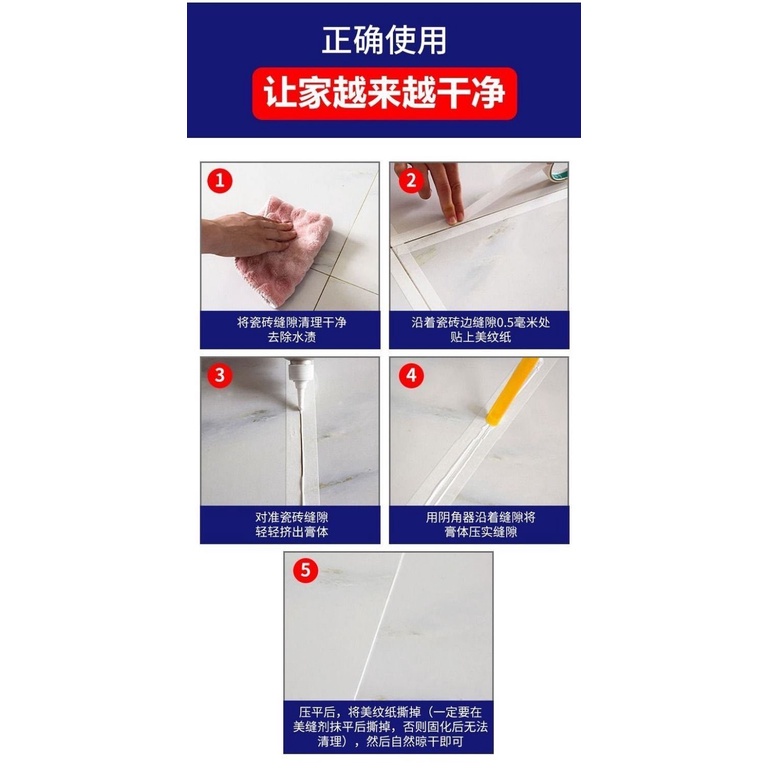 正确使用

让家越来越干净

1

将瓷砖缝隙清理干净
去除水渍

2

沿着瓷砖边缝隙0.5毫米处
贴上美纹纸

3

对准瓷砖缝隙
轻轻挤出膏体

4

用阴角器沿着缝隙将
膏体压实缝隙

5

压平后，将美纹纸撕掉（一定要在美缝剂抹平后撕掉，否则固化后无法清理），然后自然晾干即可