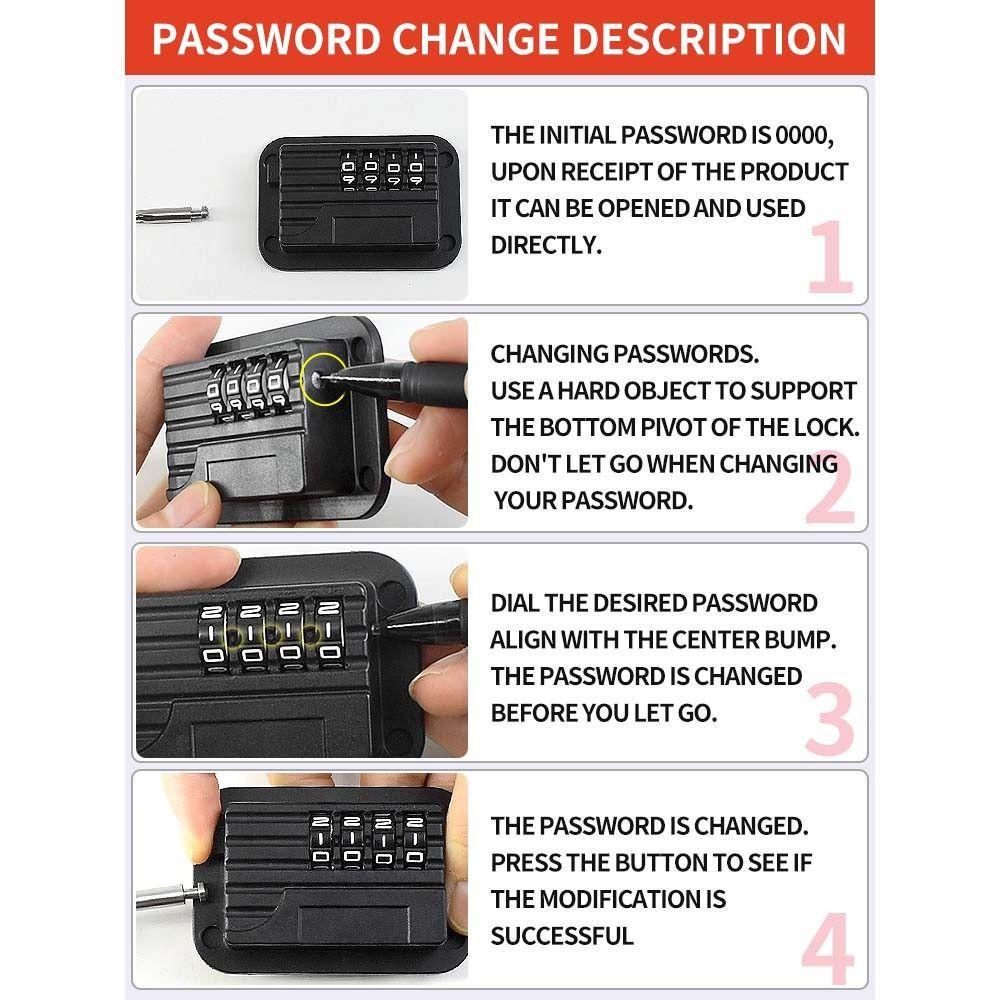 PASSWORD CHANGE DESCRIPTION

THE INITIAL PASSWORD IS 0000, UPON RECEIPT OF THE PRODUCT IT CAN BE OPENED AND USED DIRECTLY.

1

CHANGING PASSWORDS. USE A HARD OBJECT TO SUPPORT THE BOTTOM PIVOT OF THE LOCK. DON'T LET GO WHEN CHANGING YOUR PASSWORD.

2

DIAL THE DESIRED PASSWORD ALIGN WITH THE CENTER BUMP. THE PASSWORD IS CHANGED BEFORE YOU LET GO.

3

THE PASSWORD IS CHANGED. PRESS THE BUTTON TO SEE IF THE MODIFICATION IS SUCCESSFUL

4