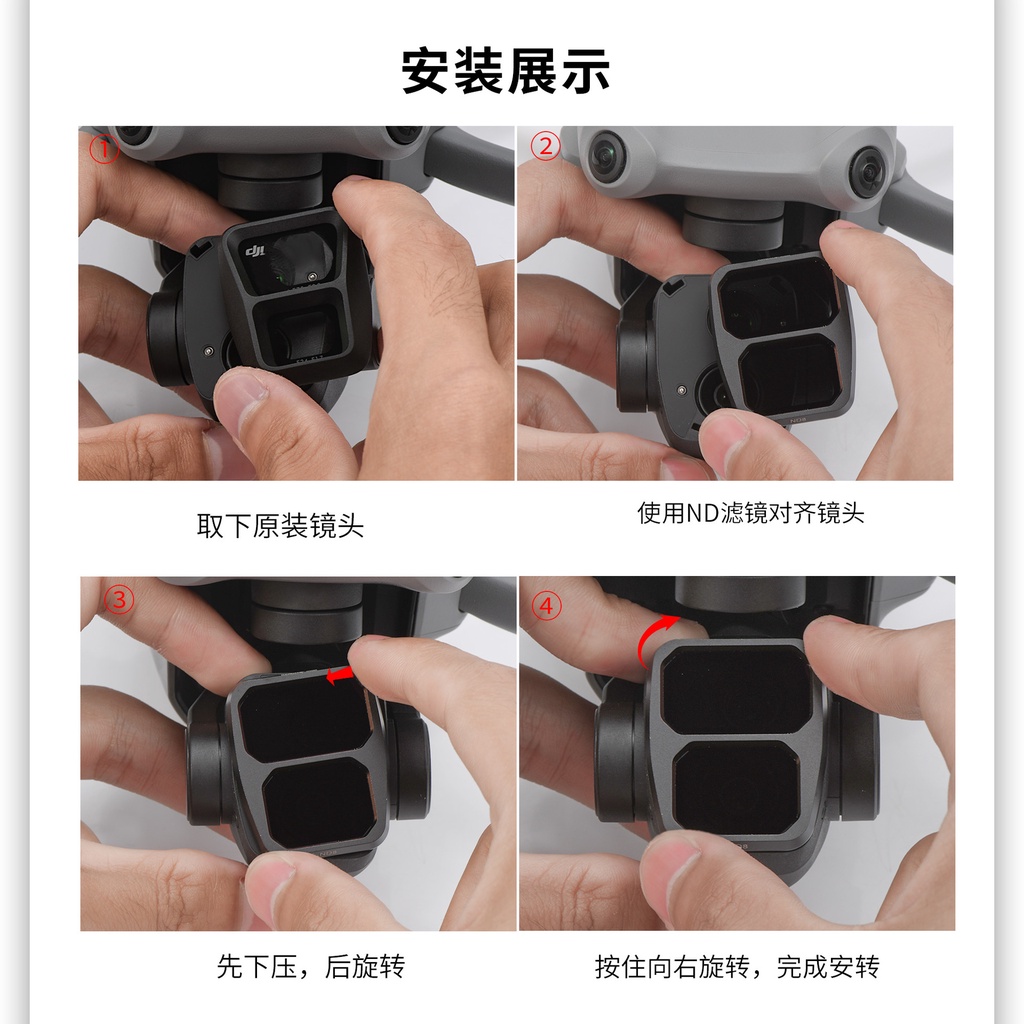 安装展示

①

dji

取下原装镜头

②

使用ND滤镜对齐镜头

③

先下压，后旋转

④

按住向右旋转，完成安转