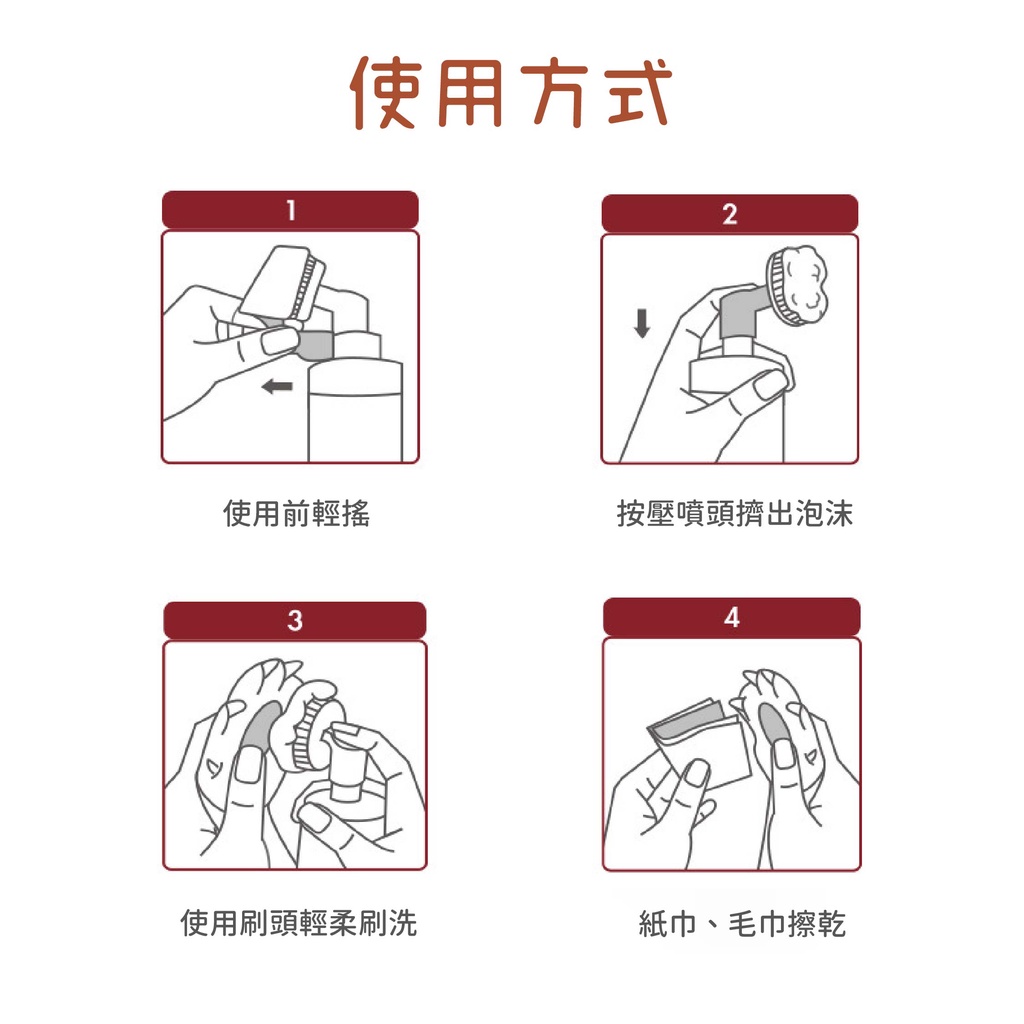 使用方式

1

使用前輕搖

2

按壓噴頭擠出泡沫

3

使用刷頭輕柔刷洗

4

紙巾、毛巾擦乾