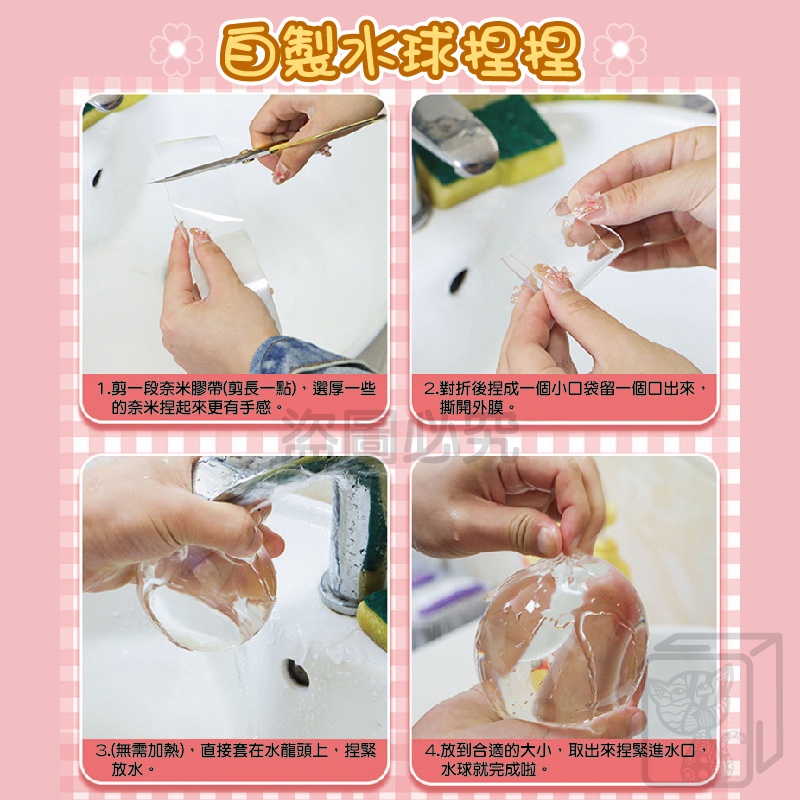 自製水球捏捏

1.剪一段奈米膠帶(剪長一點)，選厚一些的奈米捏起來更有手感。

2.對折後捏成一個小口袋留一個口出來，撕開外膜。

盜圖必究

3.(無需加熱)，直接套在水龍頭上，捏緊放水。

4.放到合適的大小，取出來捏緊進水口，水球就完成啦。