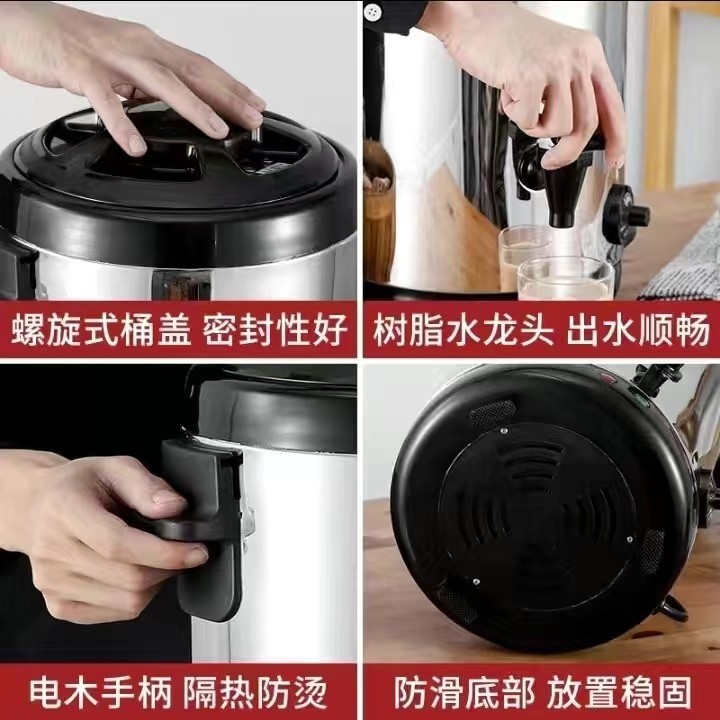 螺旋式桶盖 密封性好

树脂水龙头 出水顺畅

电木手柄 隔热防烫

防滑底部 放置稳固