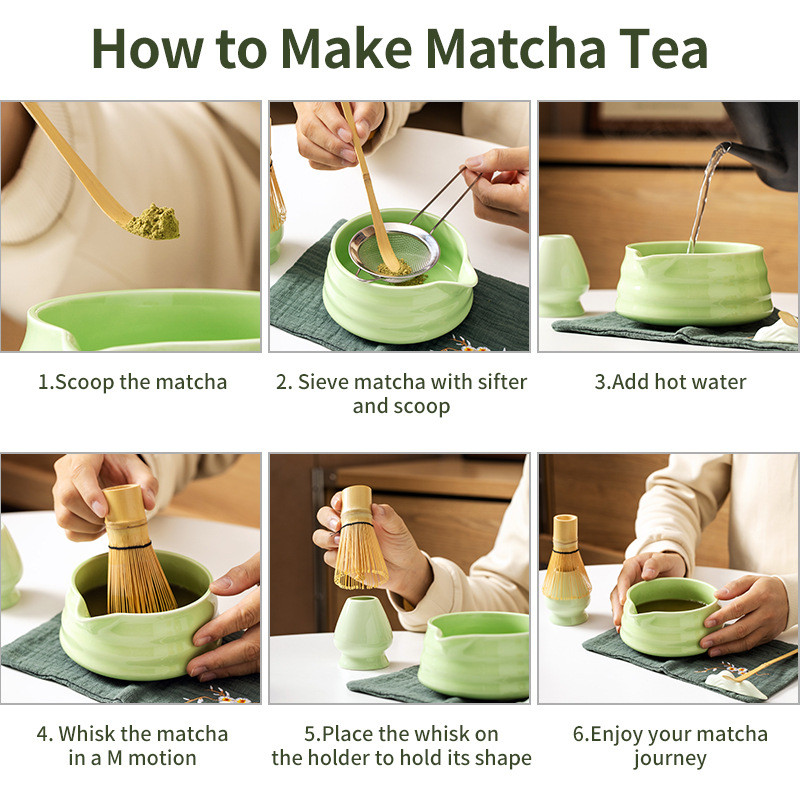 How to Make Matcha Tea

1.Scoop the matcha

2. Sieve matcha with sifter and scoop

3.Add hot water

4. Whisk the matcha in a M motion

5.Place the whisk on the holder to hold its shape

6.Enjoy your matcha journey