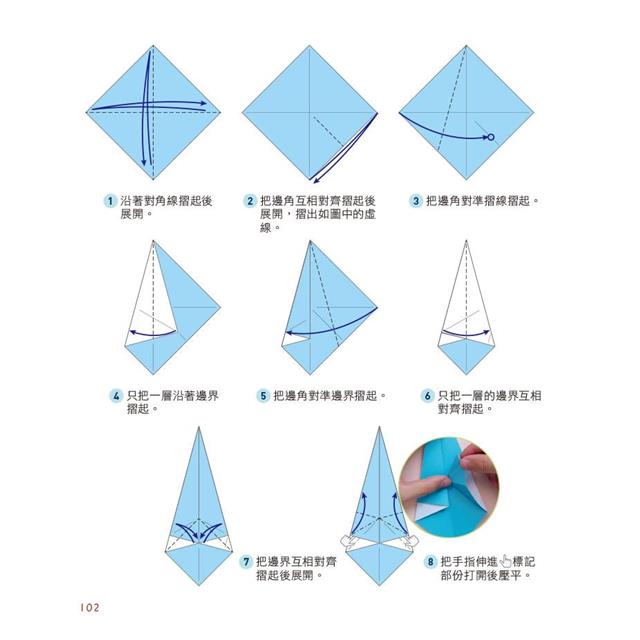 1 沿著對角線摺起後展開。

2 把邊角互相對齊摺起後展開，摺出如圖中的虛線。

3 把邊角對準摺線摺起。

4 只把一層沿著邊界摺起。

5 把邊角對準邊界摺起。

6 只把一層的邊界互相對齊摺起。

7 把邊界互相對齊摺起後展開。

8 把手指伸進標記部份打開後壓平。

102