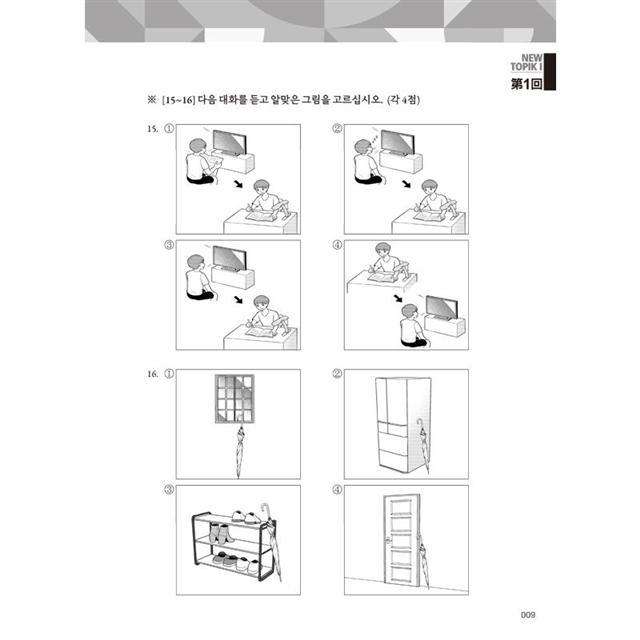 NEW TOPIK I
第1回

※ [15~16] 다음 대화를 듣고 알맞은 그림을 고르십시오. (각 4점)

15. ①

②

③

④

16. ①

②

③

④

009