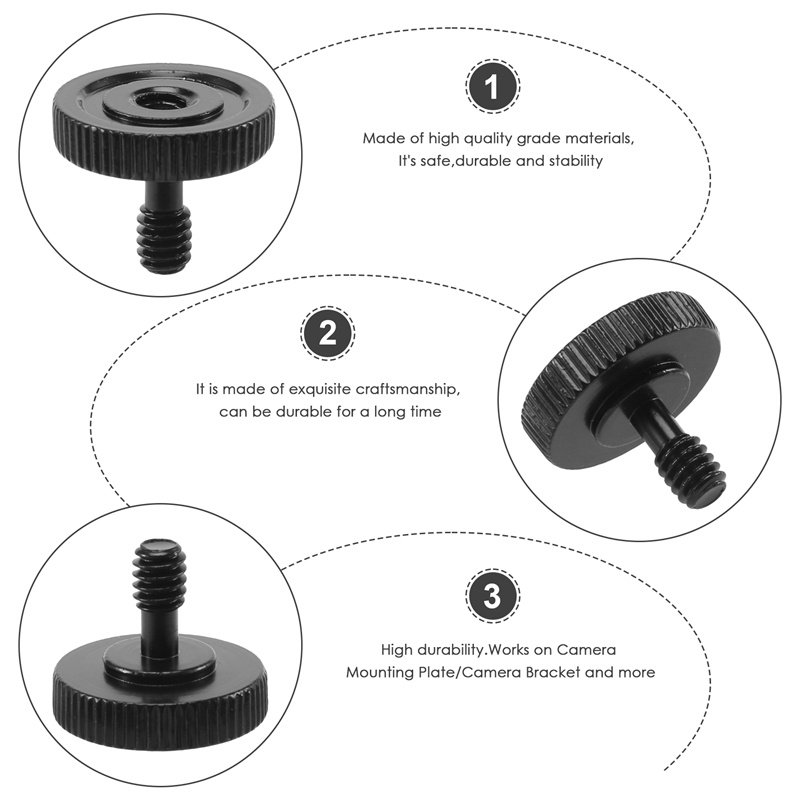 1

Made of high quality grade materials, It's safe,durable and stability

2

It is made of exquisite craftsmanship, can be durable for a long time

3

High durability.Works on Camera Mounting Plate/Camera Bracket and more