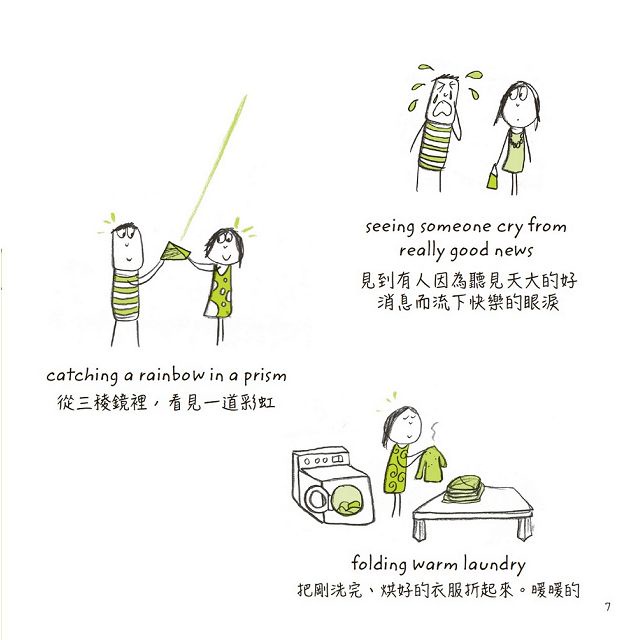 seeing someone cry from really good news
見到有人因為聽見天大的好消息而流下快樂的眼淚

catching a rainbow in a prism
從三稜鏡裡，看見一道彩虹

folding warm laundry
把剛洗完、烘好的衣服折起來。暖暖的

7