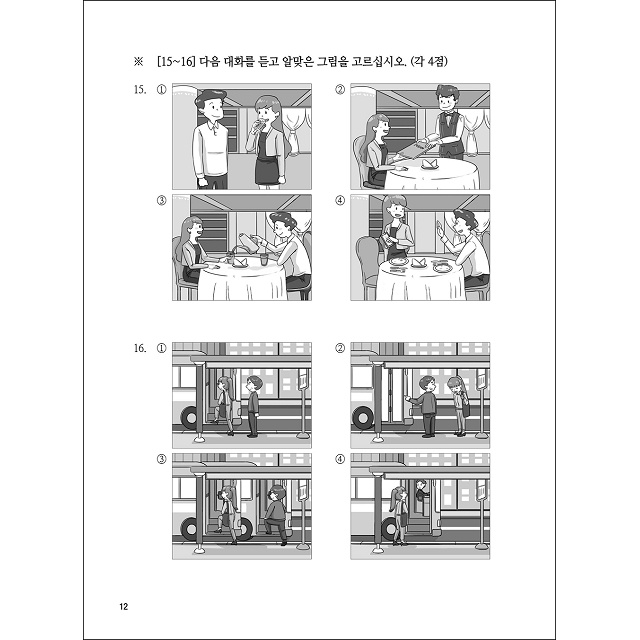 ※ [15~16] 다음 대화를 듣고 알맞은 그림을 고르십시오. (각 4점)

15. ①

②

③

④

16. ①

②

③

④

12