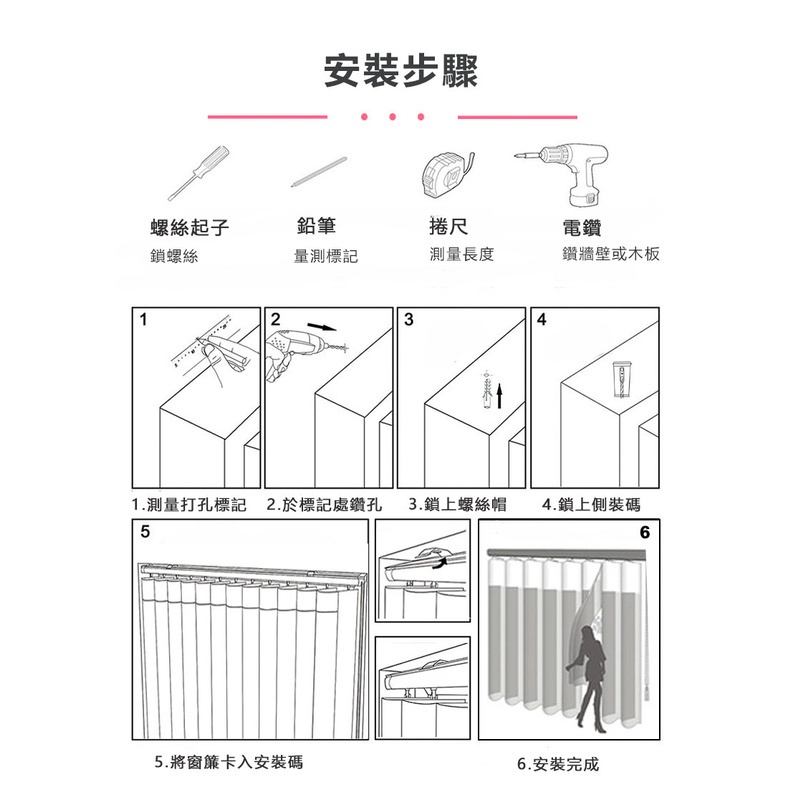 安裝步驟

螺絲起子
鎖螺絲

鉛筆
量測標記

捲尺
測量長度

電鑽
鑽牆壁或木板

1

2

3

4

1.測量打孔標記 2.於標記處鑽孔 3.鎖上螺絲帽 4.鎖上側裝碼

5

6

5.將窗簾卡入安裝碼

6.安裝完成