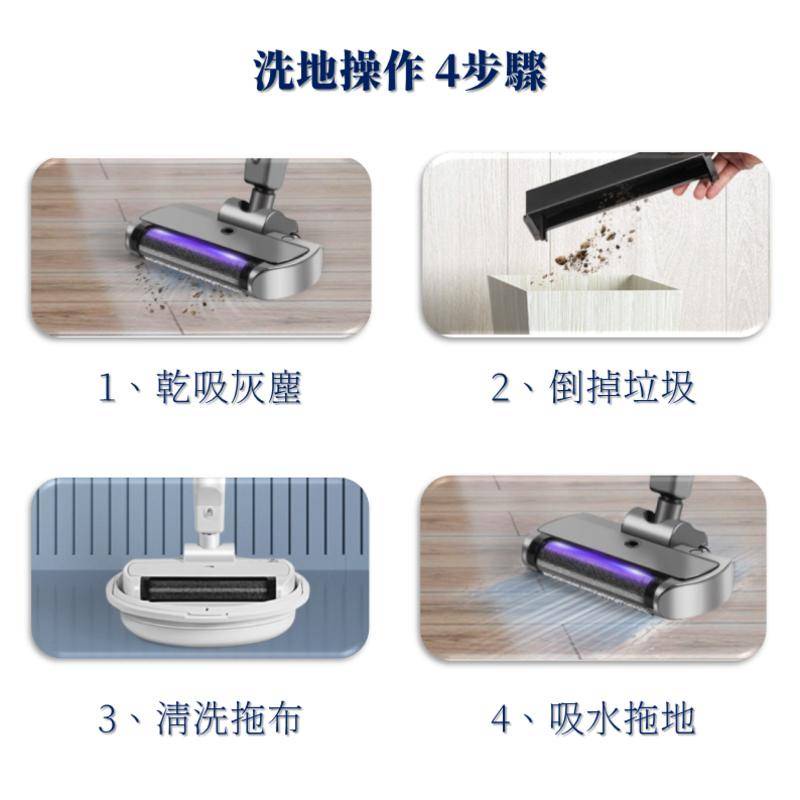 洗地操作 4步驟

1、乾吸灰塵

2、倒掉垃圾

3、清洗拖布

4、吸水拖地