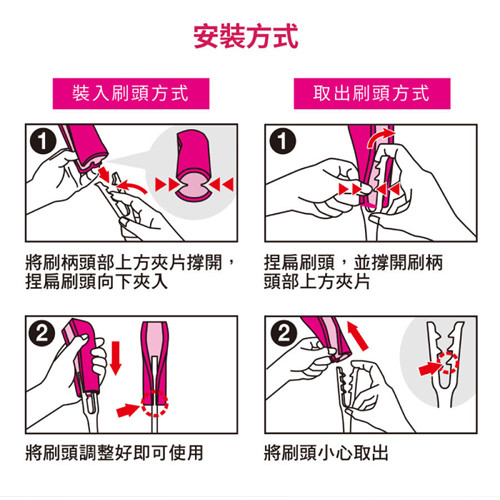 安裝方式

裝入刷頭方式

1

將刷柄頭部上方夾片撐開，捏扁刷頭向下夾入

2

將刷頭調整好即可使用

取出刷頭方式

1

捏扁刷頭，並撐開刷柄頭部上方夾片

2

將刷頭小心取出