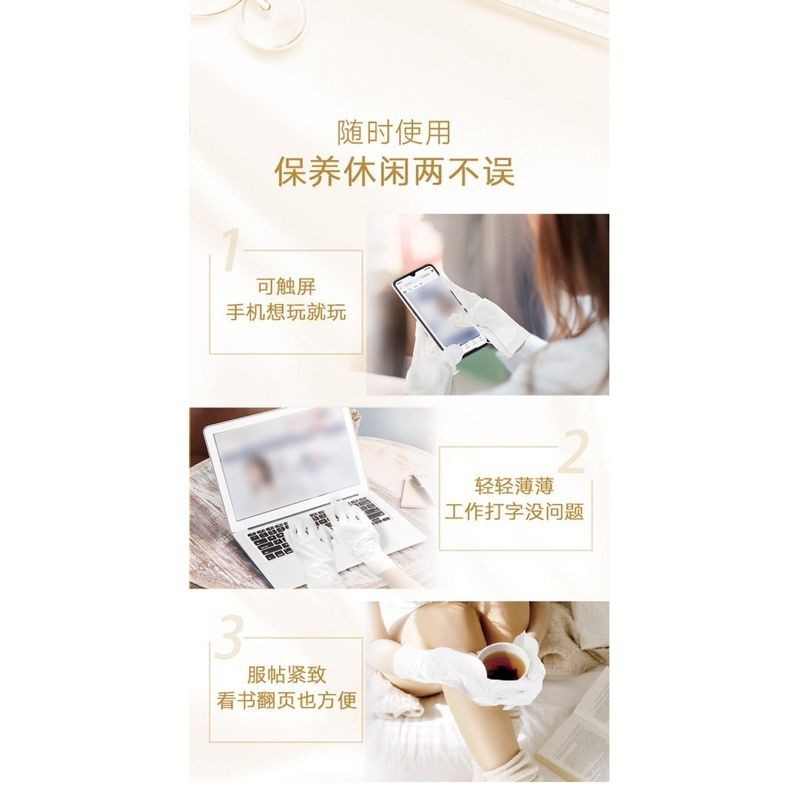 随时使用
保养休闲两不误

1
可触屏
手机想玩就玩

2
轻轻薄薄
工作打字没问题

3
服帖紧致
看书翻页也方便