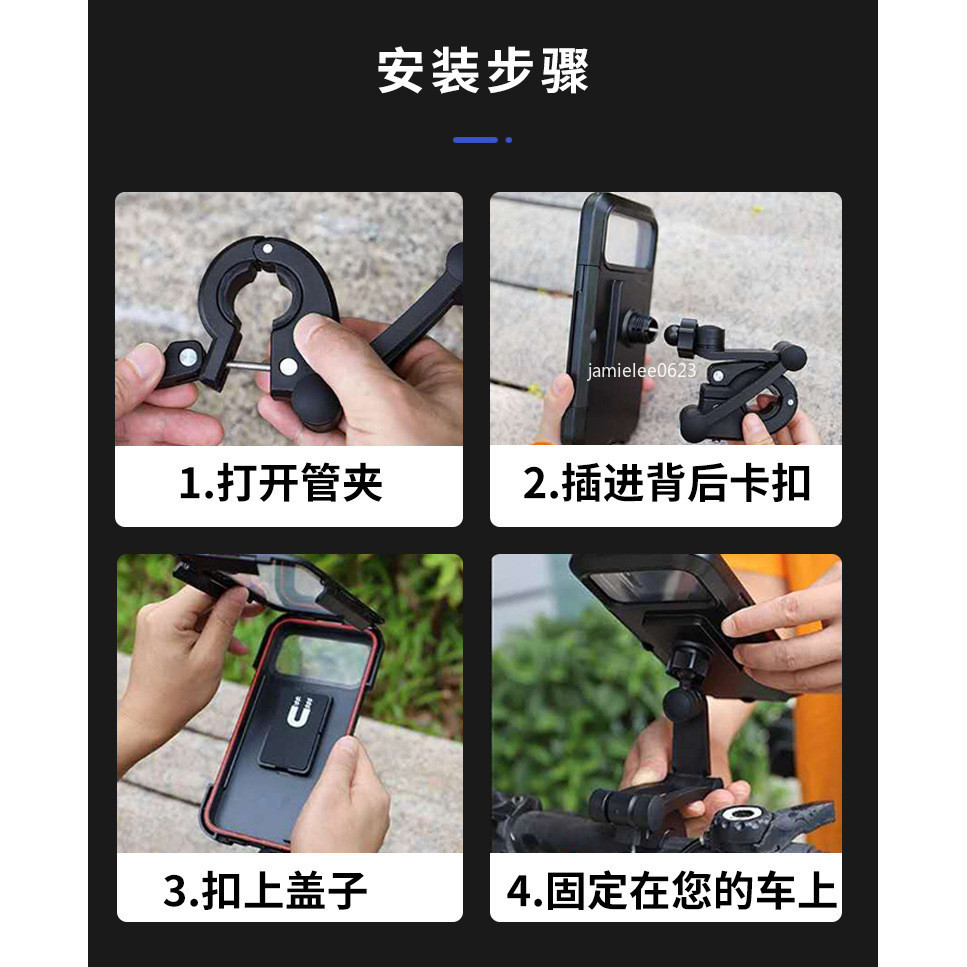 安装步骤

jamielee0623

1.打开管夹

2.插进背后卡扣

3.扣上盖子

4.固定在您的车上