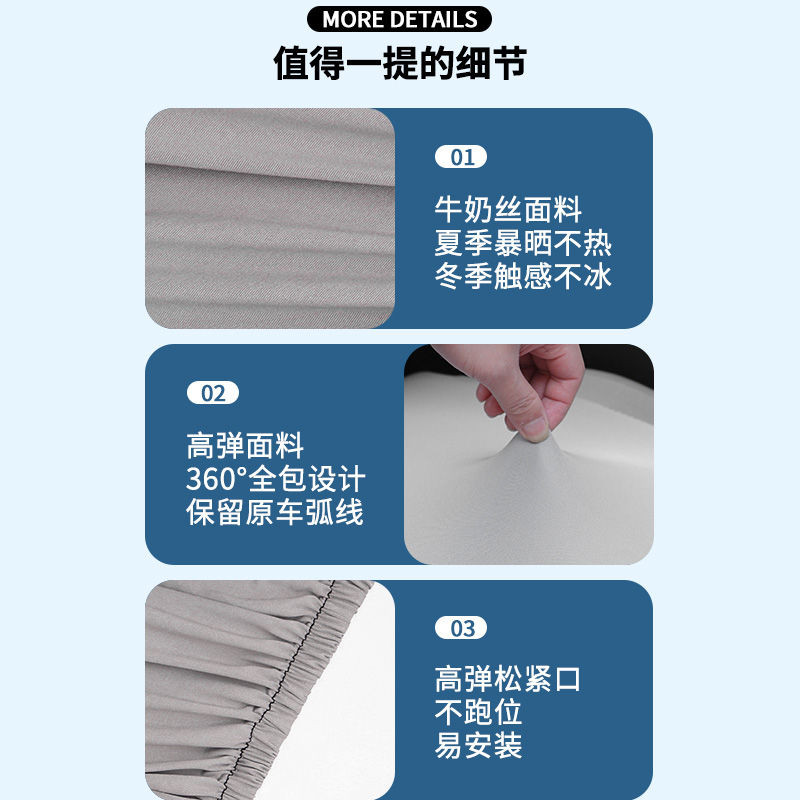 MORE DETAILS
值得一提的细节

01
牛奶丝面料
夏季暴晒不热
冬季触感不冰

02
高弹面料
360°全包设计
保留原车弧线

03
高弹松紧口
不跑位
易安装