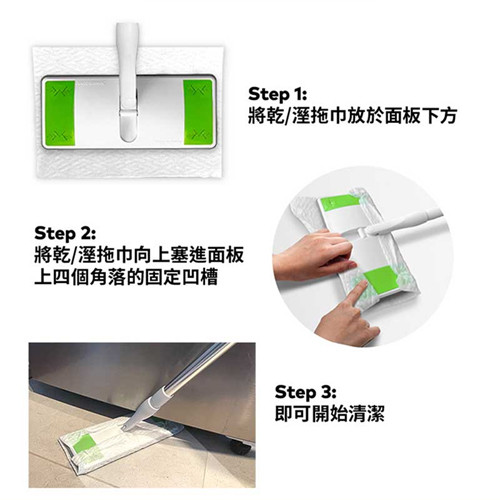 Step 1:
將乾/溼拖巾放於面板下方

Step 2:
將乾/溼拖巾向上塞進面板上四個角落的固定凹槽

Step 3:
即可開始清潔