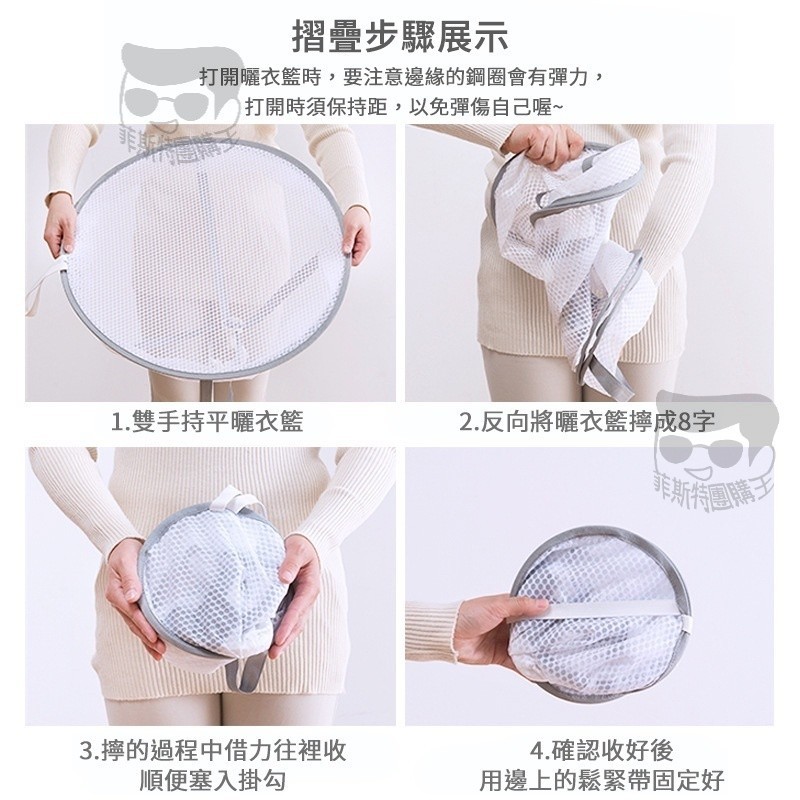 摺疊步驟展示

打開曬衣籃時，要注意邊緣的鋼圈會有彈力，
打開時須保持距，以免彈傷自己喔~

菲斯特團購王

1.雙手持平曬衣籃

2.反向將曬衣籃擰成8字

菲斯特團購王

3.擰的過程中借力往裡收
順便塞入掛勾

4.確認收好後
用邊上的鬆緊帶固定好