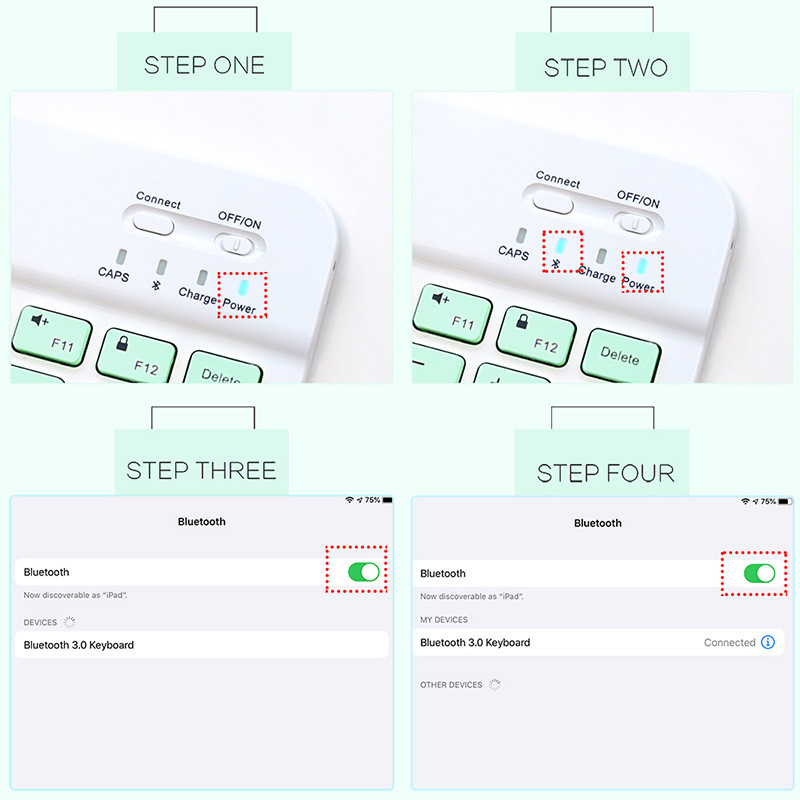 STEP ONE

Connect
OFF/ON
CAPS
Charge
Power
F11
F12
Delete

STEP TWO

Connect
OFF/ON
CAPS
Charge
Power
F11
F12
Delete

STEP THREE

75%
Bluetooth
Bluetooth
Now discoverable as "iPad".
DEVICES
Bluetooth 3.0 Keyboard

STEP FOUR

75%
Bluetooth
Bluetooth
Now discoverable as "iPad".
MY DEVICES
Bluetooth 3.0 Keyboard
Connected
OTHER DEVICES