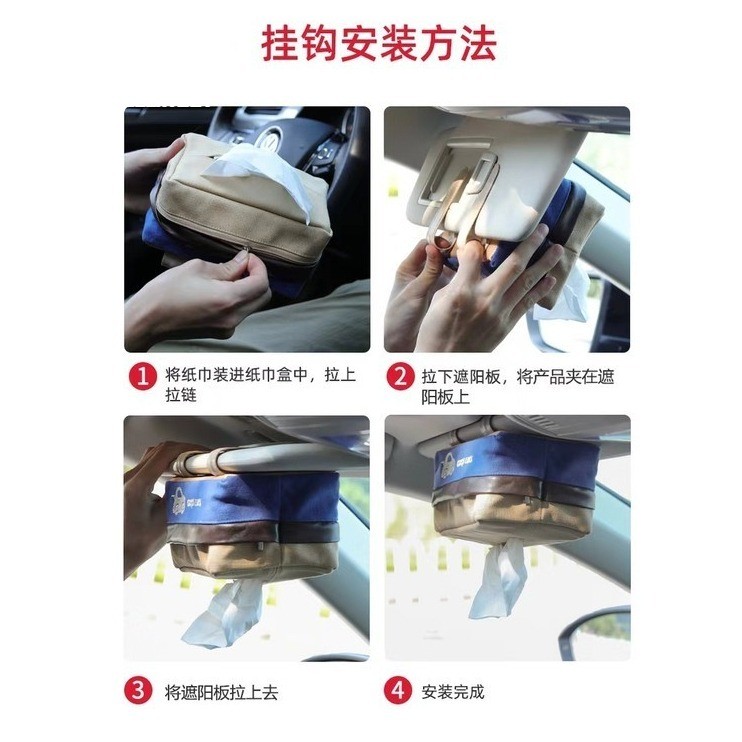 挂钩安装方法

1 将纸巾装进纸巾盒中，拉上拉链

2 拉下遮阳板，将产品夹在遮阳板上

3 将遮阳板拉上去

4 安装完成