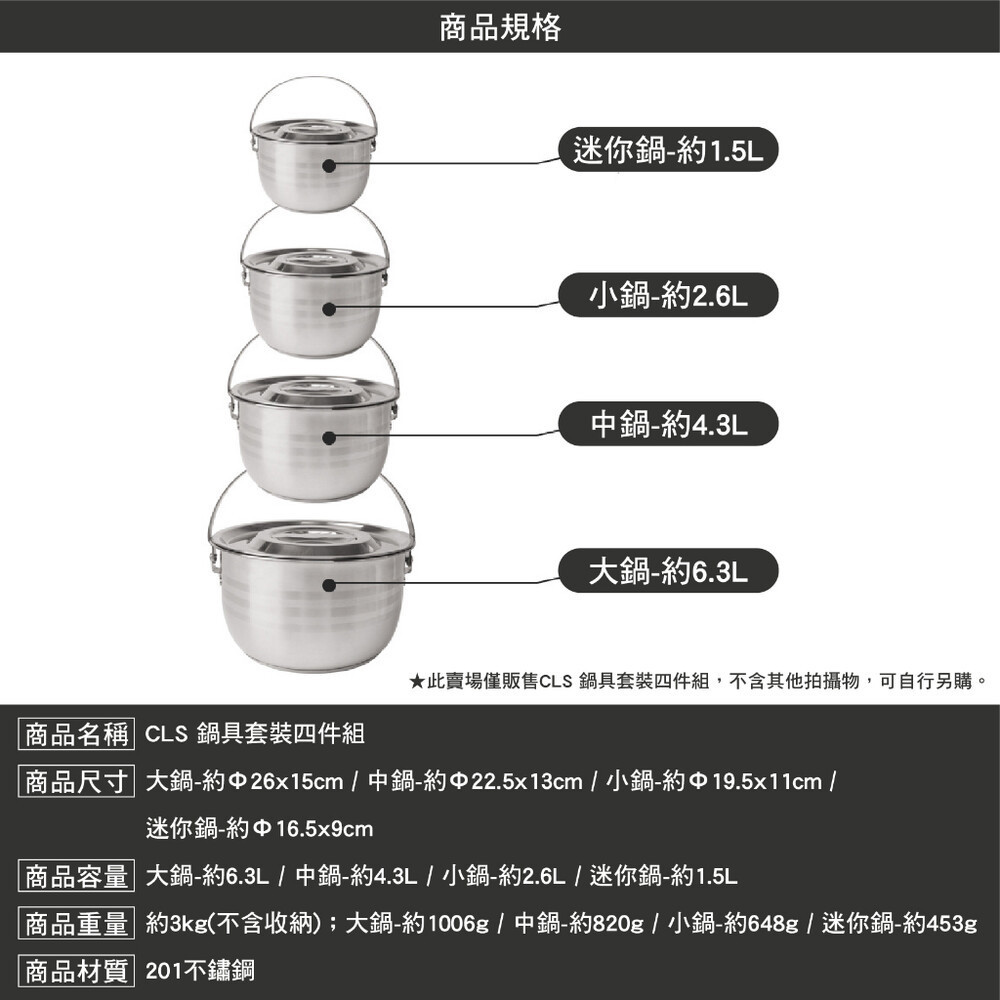 商品規格

迷你鍋-約1.5L

小鍋-約2.6L

中鍋-約4.3L

大鍋-約6.3L

★此賣場僅販售CLS 鍋具套裝四件組，不含其他拍攝物，可自行另購。

商品名稱 CLS 鍋具套裝四件組

商品尺寸 大鍋-約Φ26x15cm / 中鍋-約Φ22.5x13cm / 小鍋-約Φ19.5x11cm / 迷你鍋-約Φ16.5x9cm

商品容量 大鍋-約6.3L / 中鍋-約4.3L / 小鍋-約2.6L / 迷你鍋-約1.5L

商品重量 約3kg(不含收納)；大鍋-約1006g / 中鍋-約820g / 小鍋-約648g / 迷你鍋-約453g

商品材質 201不鏽鋼