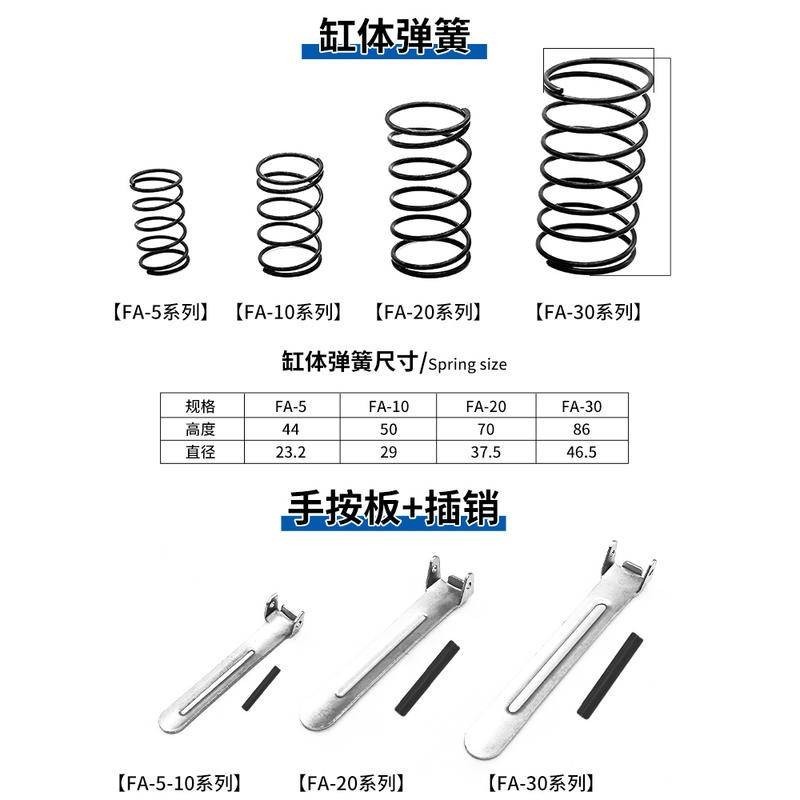 缸体弹簧

【FA-5系列】 【FA-10系列】 【FA-20系列】 【FA-30系列】

缸体弹簧尺寸/Spring size

| 规格 | FA-5 | FA-10 | FA-20 | FA-30 |
|---|---|---|---|---|
| 高度 | 44 | 50 | 70 | 86 |
| 直径 | 23.2 | 29 | 37.5 | 46.5 |

手按板+插销

【FA-5-10系列】 【FA-20系列】 【FA-30系列】