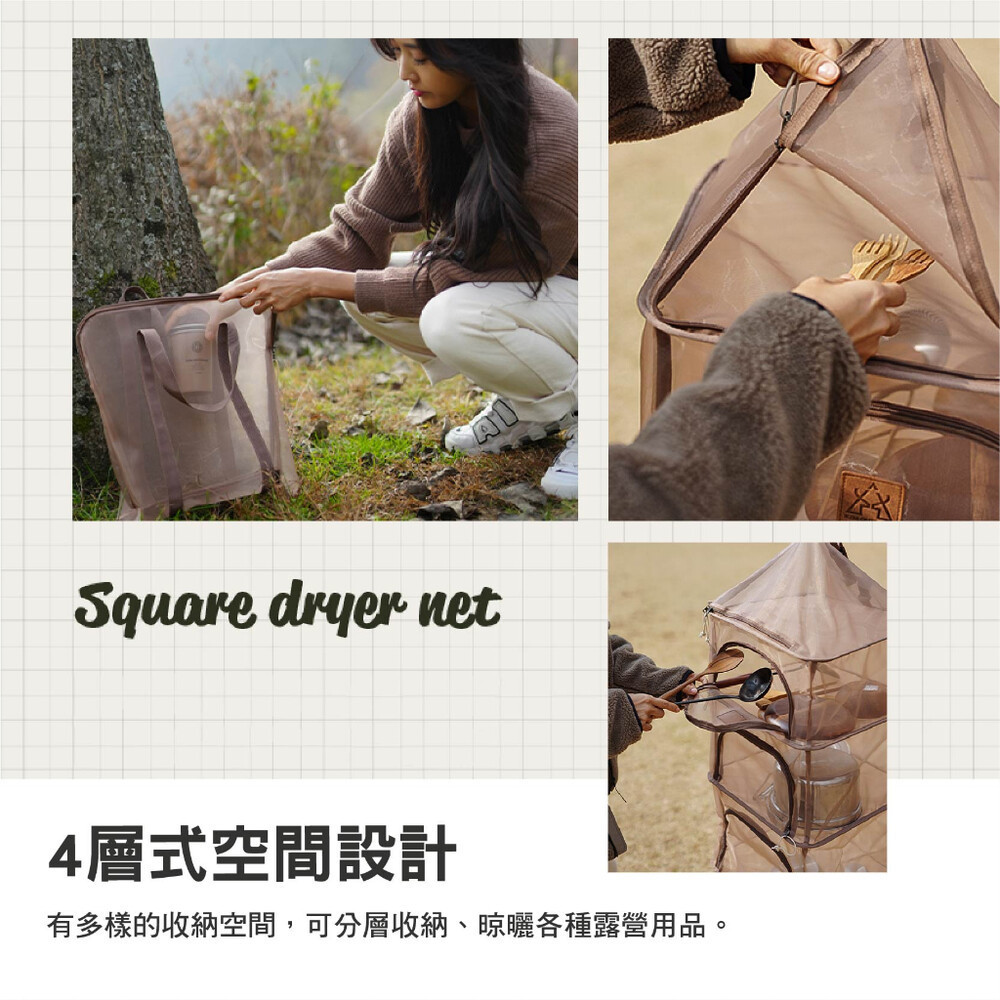 Square dryer net

4層式空間設計

有多樣的收納空間，可分層收納、晾曬各種露營用品。