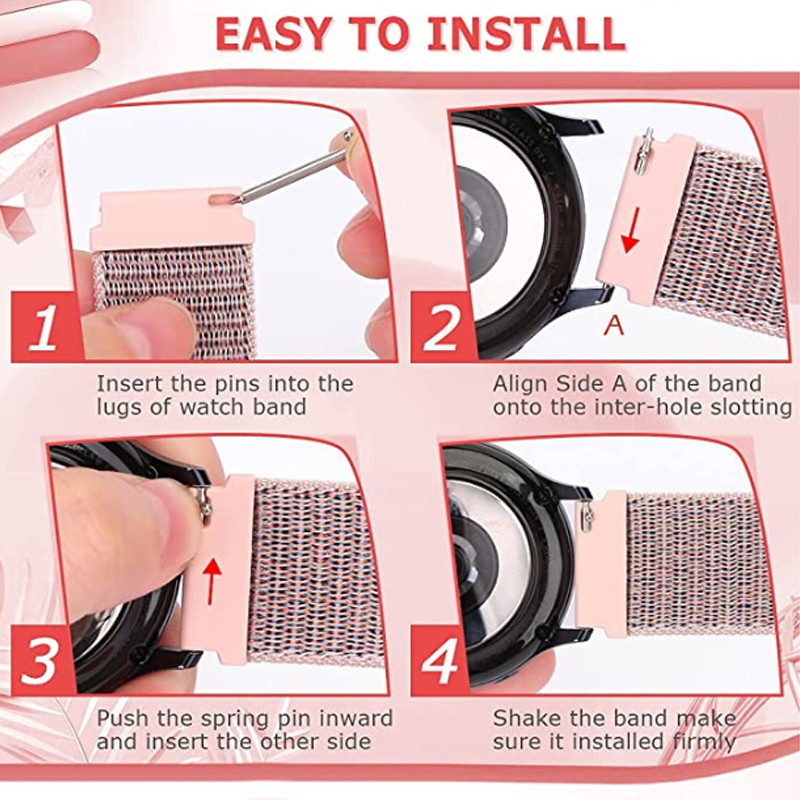 EASY TO INSTALL

1

Insert the pins into the lugs of watch band

2

A

Align Side A of the band onto the inter-hole slotting

3

Push the spring pin inward and insert the other side

4

Shake the band make sure it installed firmly