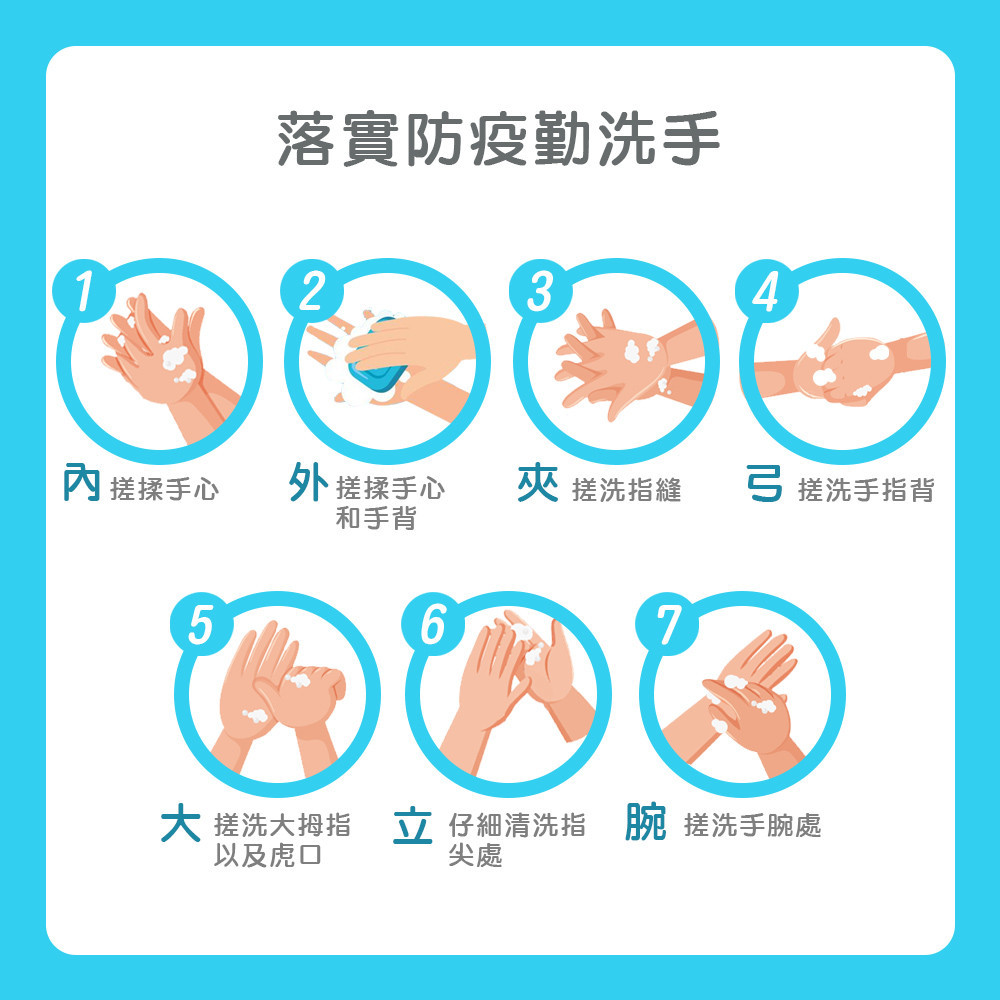 落實防疫勤洗手

1
內 搓揉手心

2
外 搓揉手心和手背

3
夾 搓洗指縫

4
弓 搓洗手指背

5
大 搓洗大拇指以及虎口

6
立 仔細清洗指尖處

7
腕 搓洗手腕處