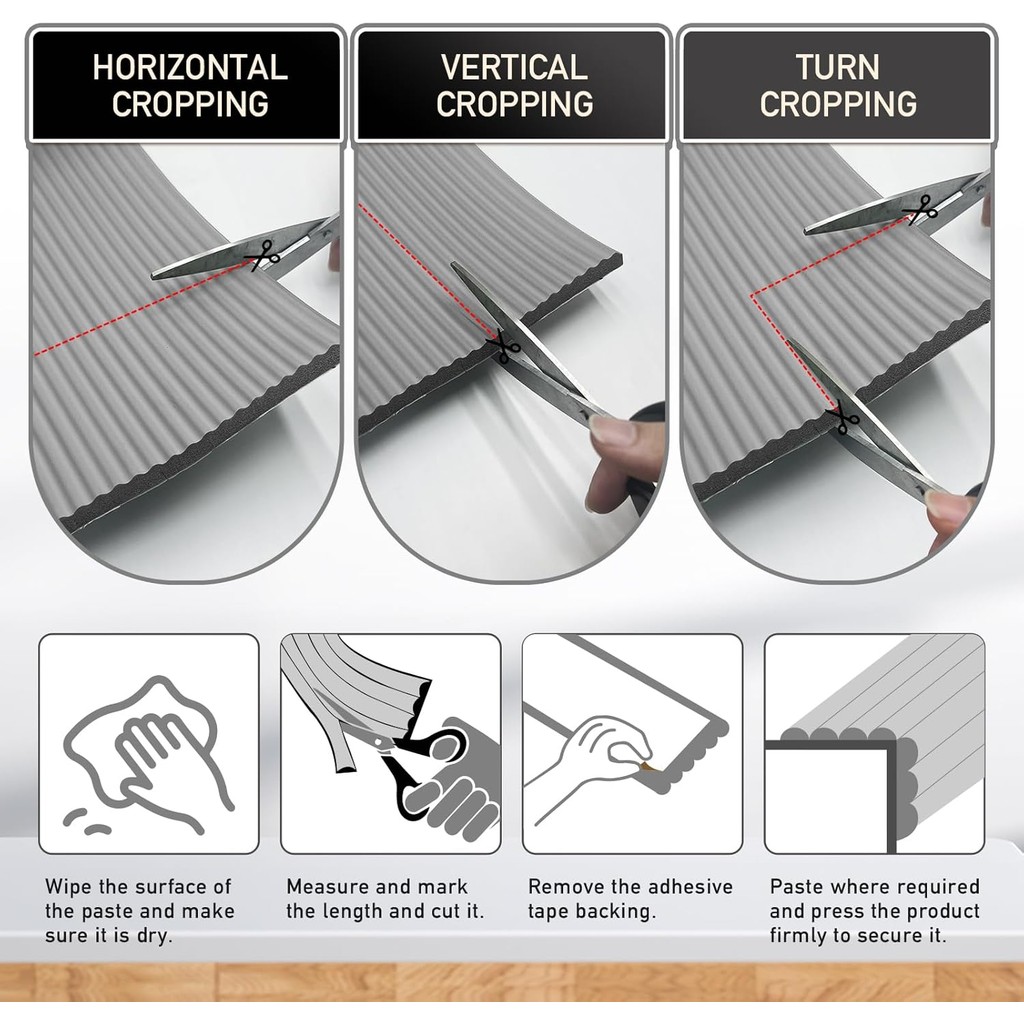 HORIZONTAL CROPPING

VERTICAL CROPPING

TURN CROPPING

Wipe the surface of the paste and make sure it is dry.

Measure and mark the length and cut it.

Remove the adhesive tape backing.

Paste where required and press the product firmly to secure it.