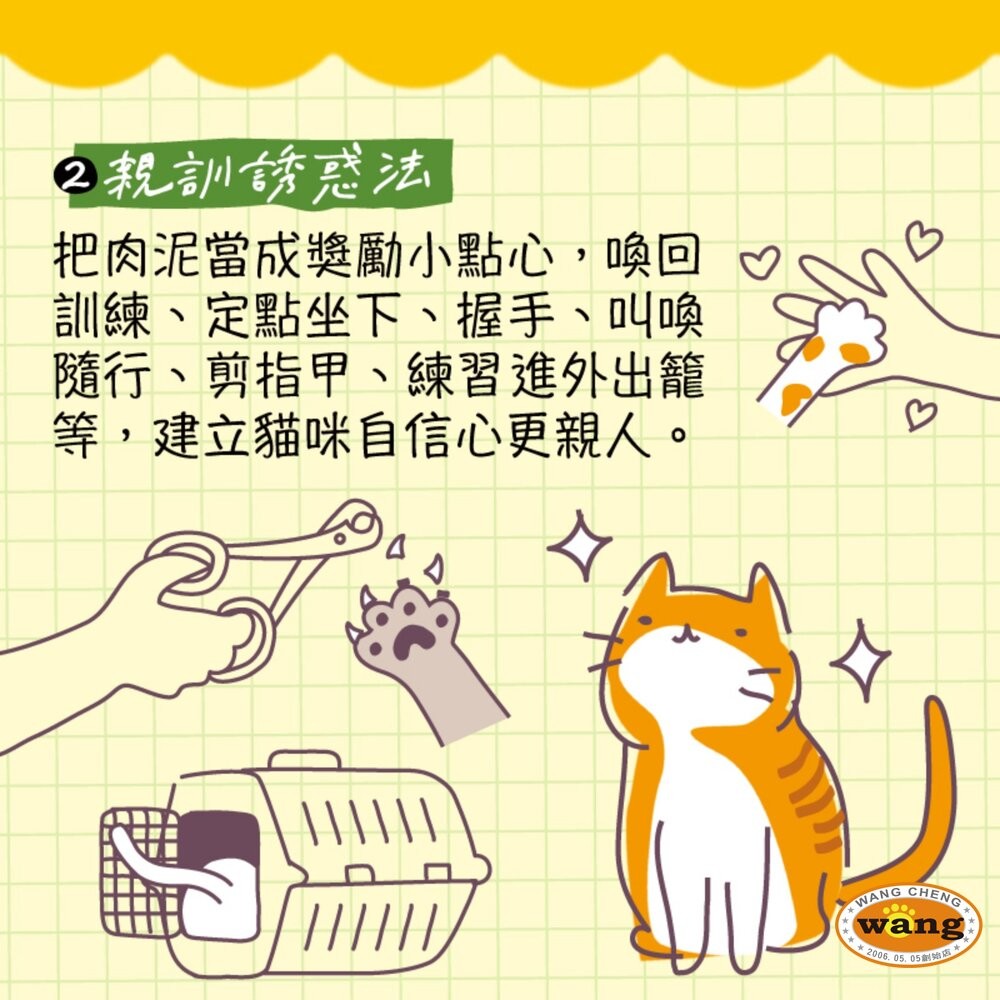 ❷ 親訓誘惑法

把肉泥當成獎勵小點心，喚回訓練、定點坐下、握手、叫喚隨行、剪指甲、練習進外出籠等，建立貓咪自信心更親人。

WANG CHENG
wang
2006. 05. 05創始店