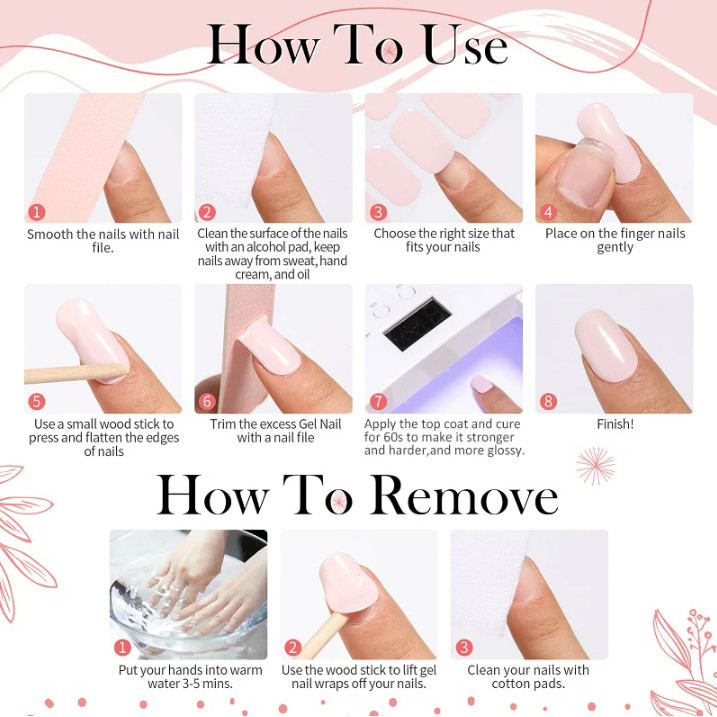 How To Use

1
Smooth the nails with nail file.

2
Clean the surface of the nails with an alcohol pad, keep nails away from sweat, hand cream, and oil

3
Choose the right size that fits your nails

4
Place on the finger nails gently

5
Use a small wood stick to press and flatten the edges of nails

6
Trim the excess Gel Nail with a nail file

7
Apply the top coat and cure for 60s to make it stronger and harder,and more glossy.

8
Finish!

How To Remove

1
Put your hands into warm water 3-5 mins.

2
Use the wood stick to lift gel nail wraps off your nails.

3
Clean your nails with cotton pads.