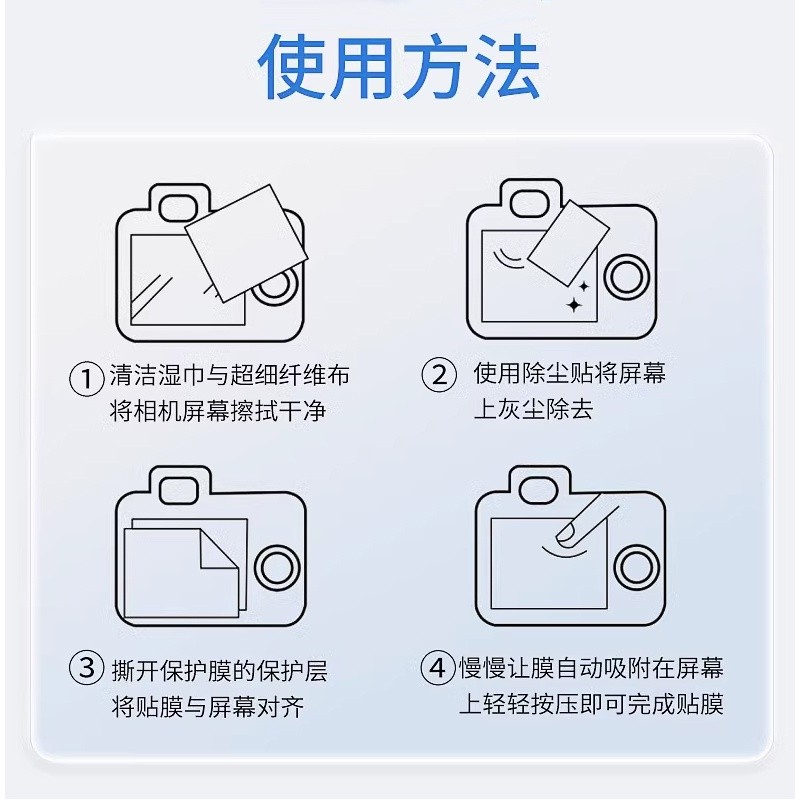 使用方法

① 清洁湿巾与超细纤维布将相机屏幕擦拭干净

② 使用除尘贴将屏幕上灰尘除去

③ 撕开保护膜的保护层将贴膜与屏幕对齐

④ 慢慢让膜自动吸附在屏幕上轻轻按压即可完成贴膜