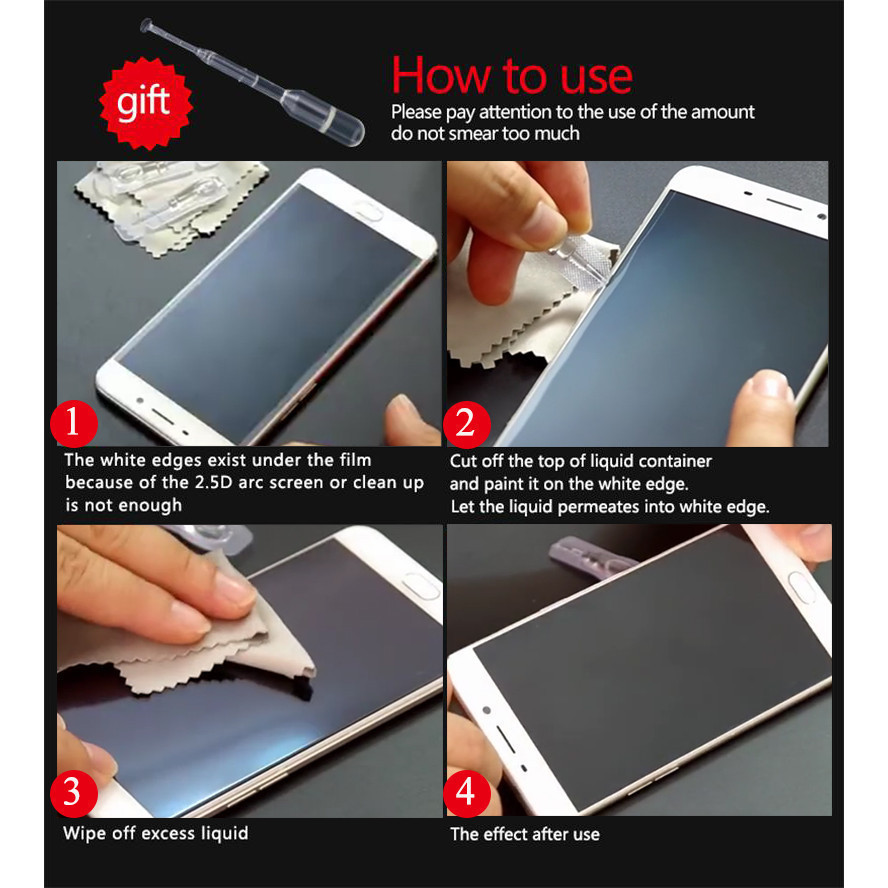 gift

How to use

Please pay attention to the use of the amount do not smear too much

1

The white edges exist under the film because of the 2.5D arc screen or clean up is not enough

2

Cut off the top of liquid container and paint it on the white edge. Let the liquid permeates into white edge.

3

Wipe off excess liquid

4

The effect after use