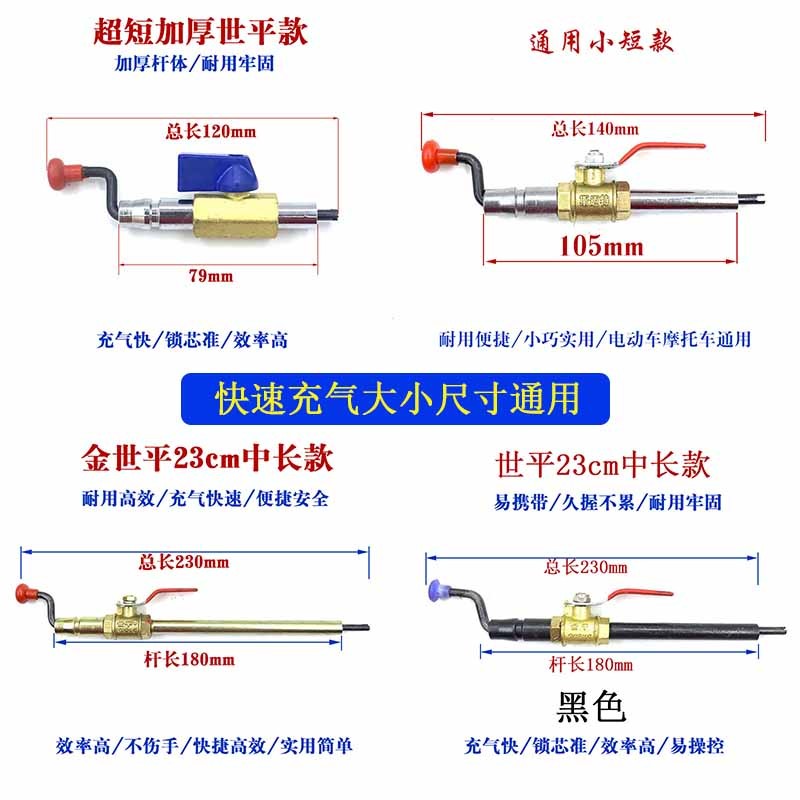 超短加厚世平款
加厚杆体/耐用牢固

总长120mm

79mm

充气快/锁芯准/效率高

通用小短款

总长140mm

105mm

耐用便捷/小巧实用/电动车摩托车通用

快速充气大小尺寸通用

金世平23cm中长款
耐用高效/充气快速/便捷安全

总长230mm

杆长180mm

效率高/不伤手/快捷高效/实用简单

世平23cm中长款
易携带/久握不累/耐用牢固

总长230mm

杆长180mm

黑色

充气快/锁芯准/效率高/易操控