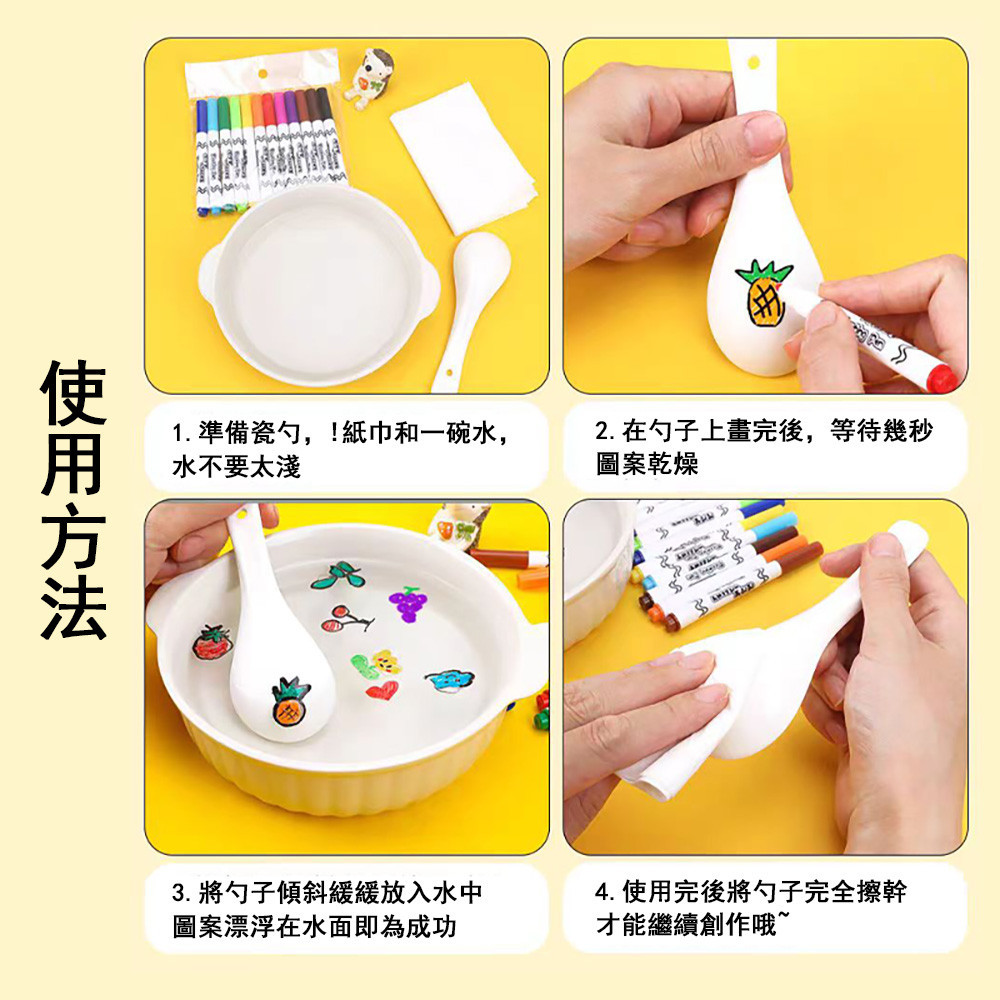 使用方法

1. 準備瓷勺，!紙巾和一碗水，水不要太淺

2. 在勺子上畫完後，等待幾秒圖案乾燥

3. 將勺子傾斜緩緩放入水中圖案漂浮在水面即為成功

4. 使用完後將勺子完全擦幹才能繼續創作哦~