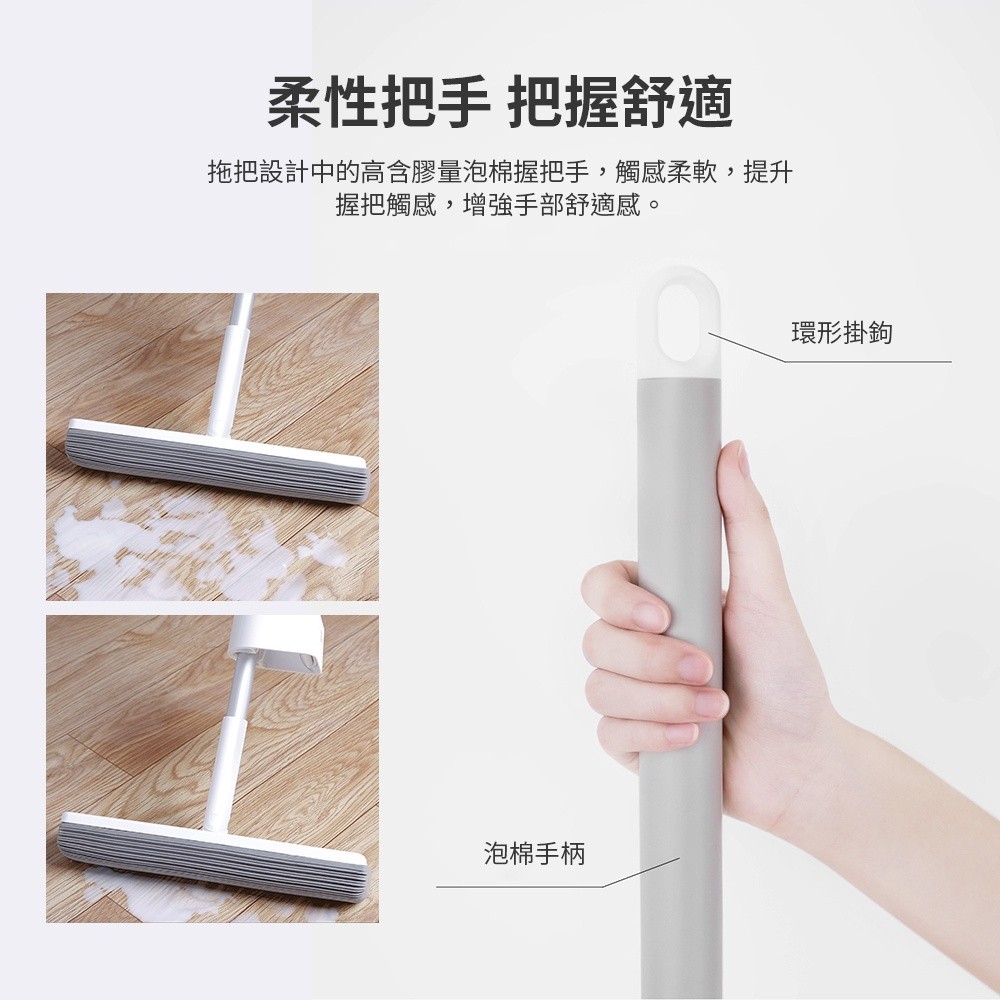 柔性把手 把握舒適

拖把設計中的高含膠量泡棉握把手，觸感柔軟，提升握把觸感，增強手部舒適感。

環形掛鉤

泡棉手柄