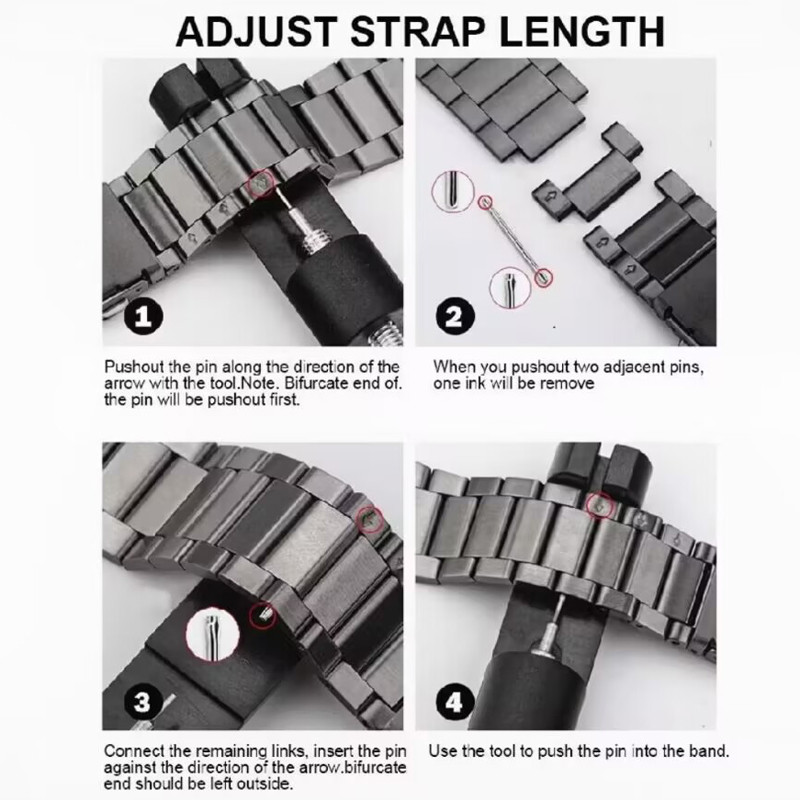 ADJUST STRAP LENGTH

1

Pushout the pin along the direction of the arrow with the tool.Note. Bifurcate end of. the pin will be pushout first.

2

When you pushout two adjacent pins, one ink will be remove

3

Connect the remaining links, insert the pin against the direction of the arrow.bifurcate end should be left outside.

4

Use the tool to push the pin into the band.