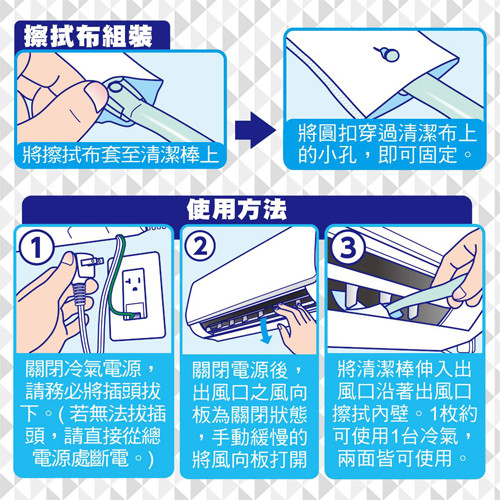 擦拭布組裝

將擦拭布套至清潔棒上

將圓扣穿過清潔布上的小孔，即可固定。

使用方法

1

關閉冷氣電源，請務必將插頭拔下。（若無法拔插頭，請直接從總電源處斷電。）

2

關閉電源後，出風口之風向板為關閉狀態，手動緩慢的將風向板打開

3

將清潔棒伸入出風口沿著出風口擦拭內壁。1枚約可使用1台冷氣，兩面皆可使用。