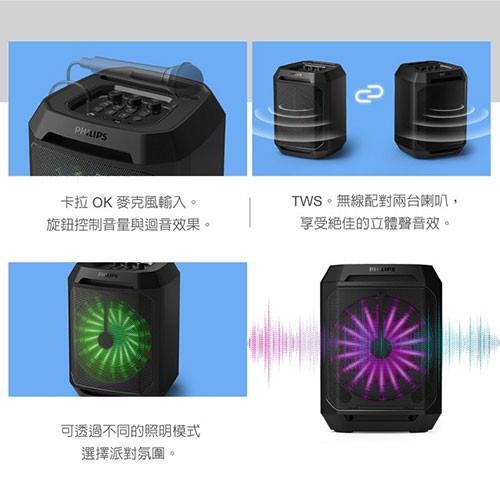 PHILIPS

卡拉 OK 麥克風輸入。
旋鈕控制音量與迴音效果。

TWS。無線配對兩台喇叭，
享受絕佳的立體聲音效。

PHILIPS

PHILIPS

可透過不同的照明模式
選擇派對氛圍。