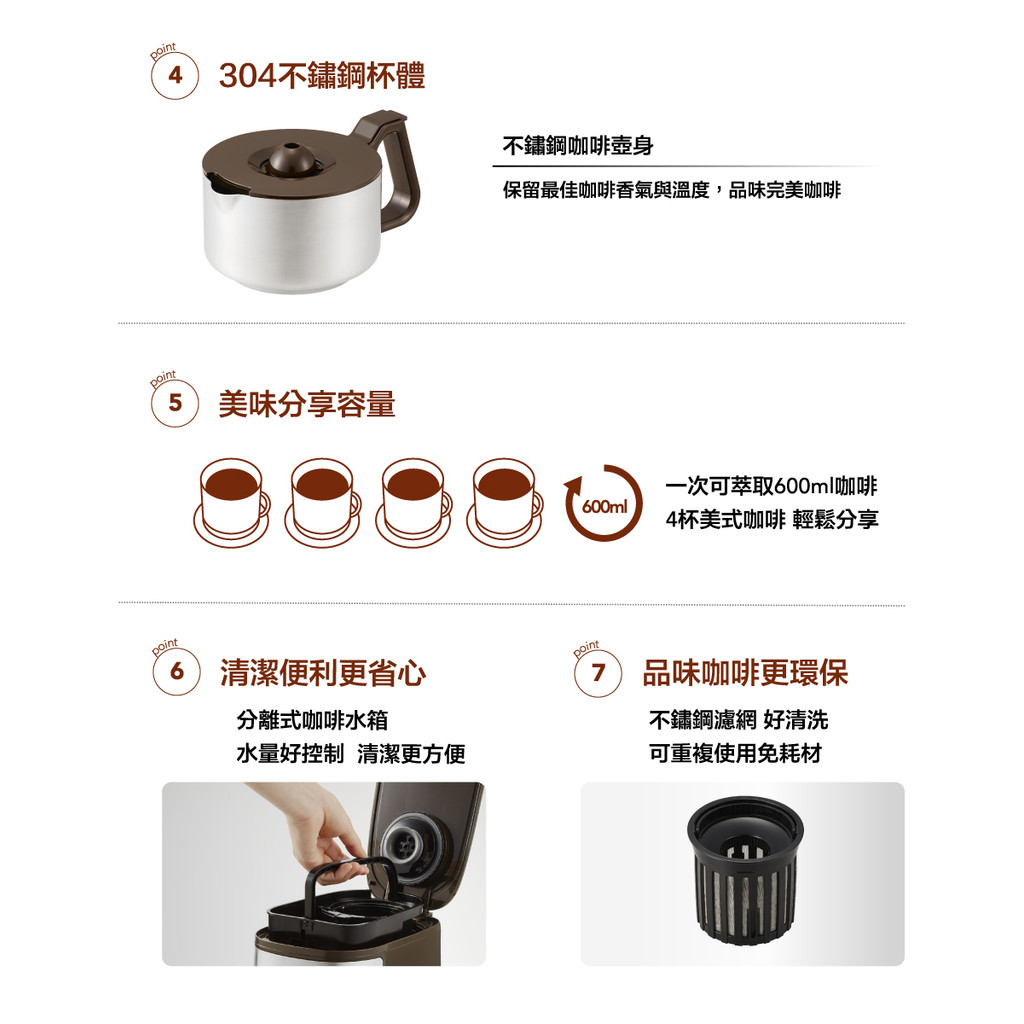 point
4 304不鏽鋼杯體

不鏽鋼咖啡壺身

保留最佳咖啡香氣與溫度，品味完美咖啡

point
5 美味分享容量

600ml

一次可萃取600ml咖啡
4杯美式咖啡 輕鬆分享

point
6 清潔便利更省心

分離式咖啡水箱
水量好控制 清潔更方便

point
7 品味咖啡更環保

不鏽鋼濾網 好清洗
可重複使用免耗材