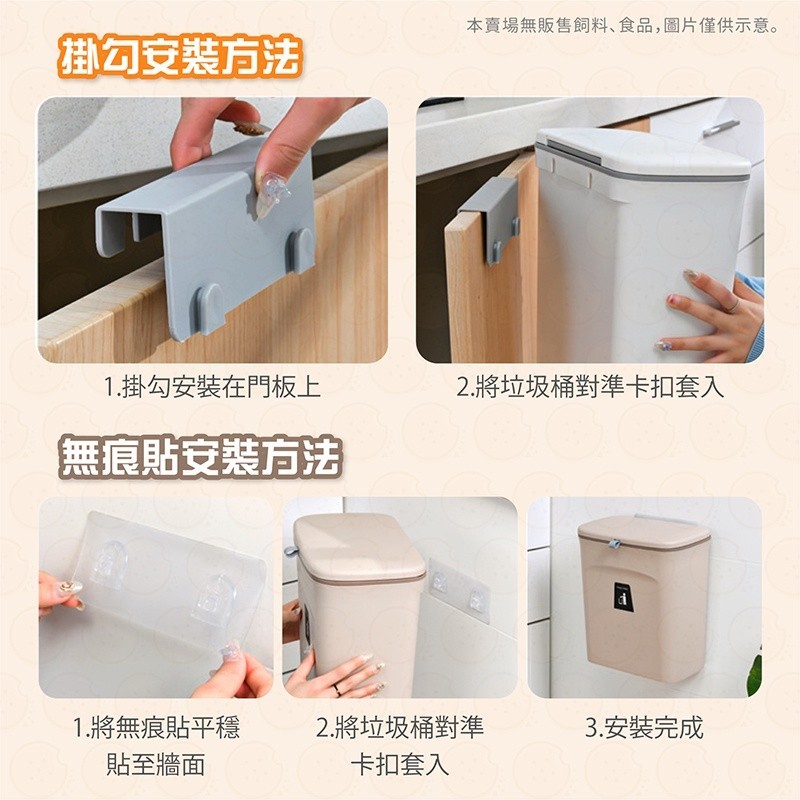 本賣場無販售飼料、食品,圖片僅供示意。

掛勾安裝方法

1.掛勾安裝在門板上

2.將垃圾桶對準卡扣套入

無痕貼安裝方法

1.將無痕貼平穩貼至牆面

2.將垃圾桶對準卡扣套入

3.安裝完成