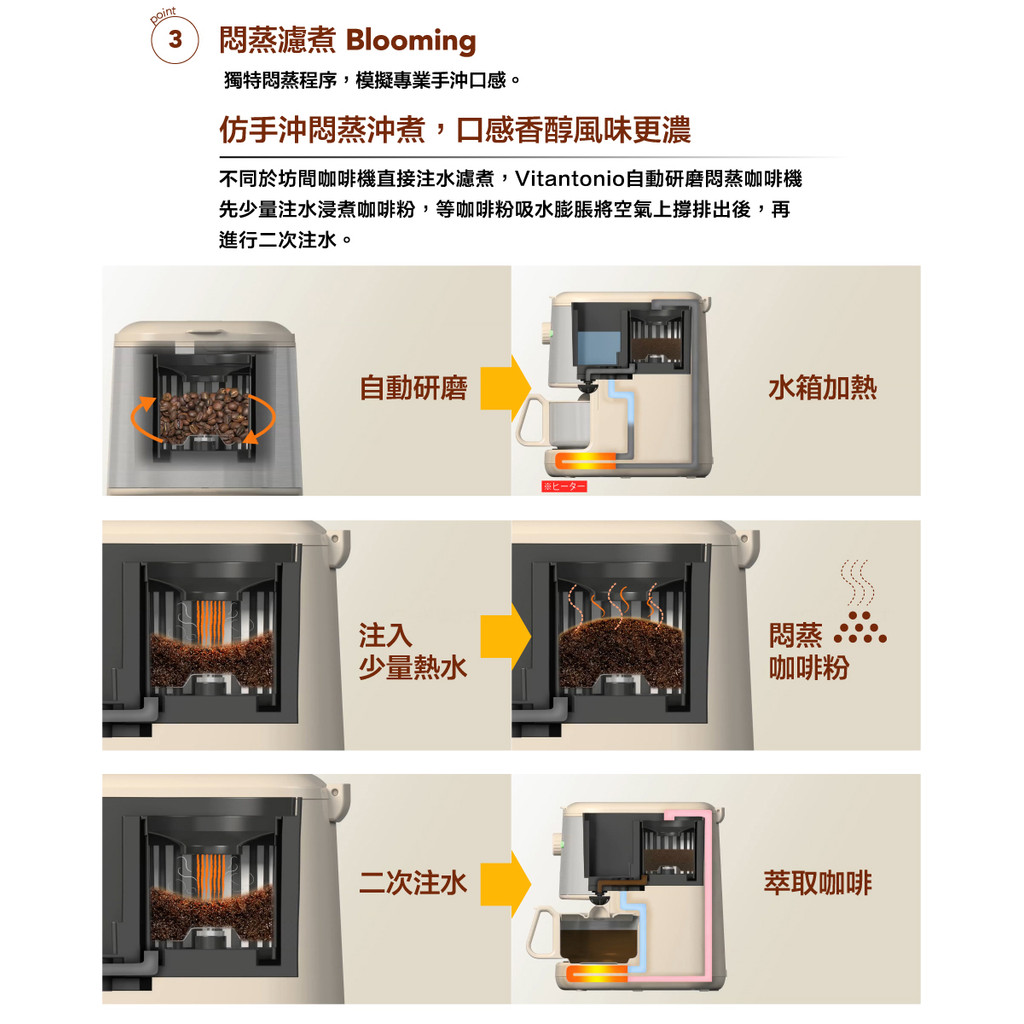 point
3 悶蒸濾煮 Blooming

獨特悶蒸程序，模擬專業手沖口感。

仿手沖悶蒸沖煮，口感香醇風味更濃

不同於坊間咖啡機直接注水濾煮，Vitantonio自動研磨悶蒸咖啡機先少量注水浸煮咖啡粉，等咖啡粉吸水膨脹將空氣上撐排出後，再進行二次注水。

自動研磨

水箱加熱

※ヒーター

注入
少量熱水

悶蒸
咖啡粉

二次注水

萃取咖啡