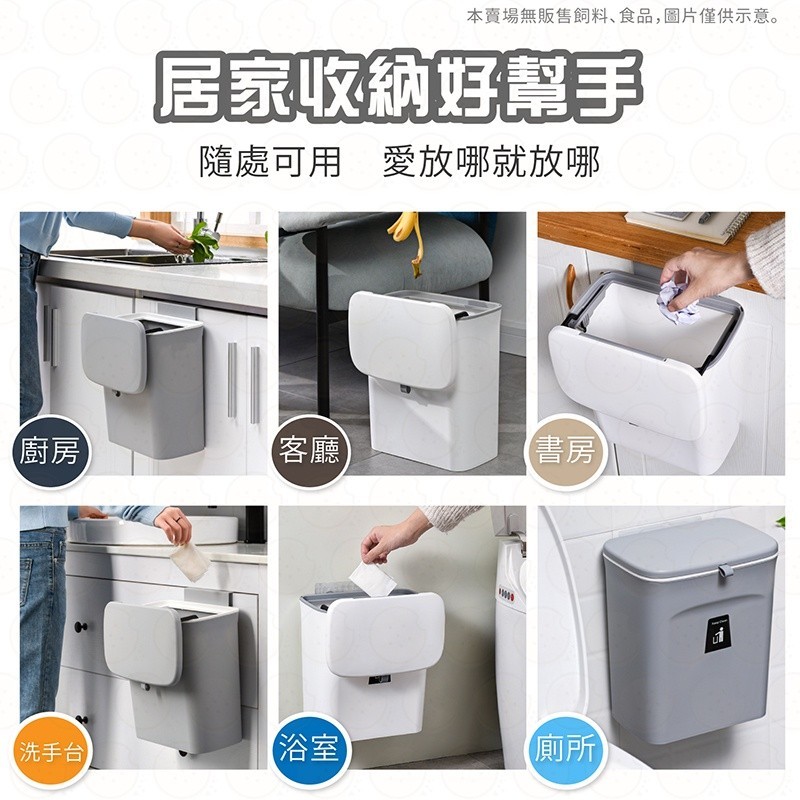 本賣場無販售飼料、食品，圖片僅供示意。

居家收納好幫手

隨處可用　愛放哪就放哪

廚房

客廳

書房

洗手台

浴室

廁所