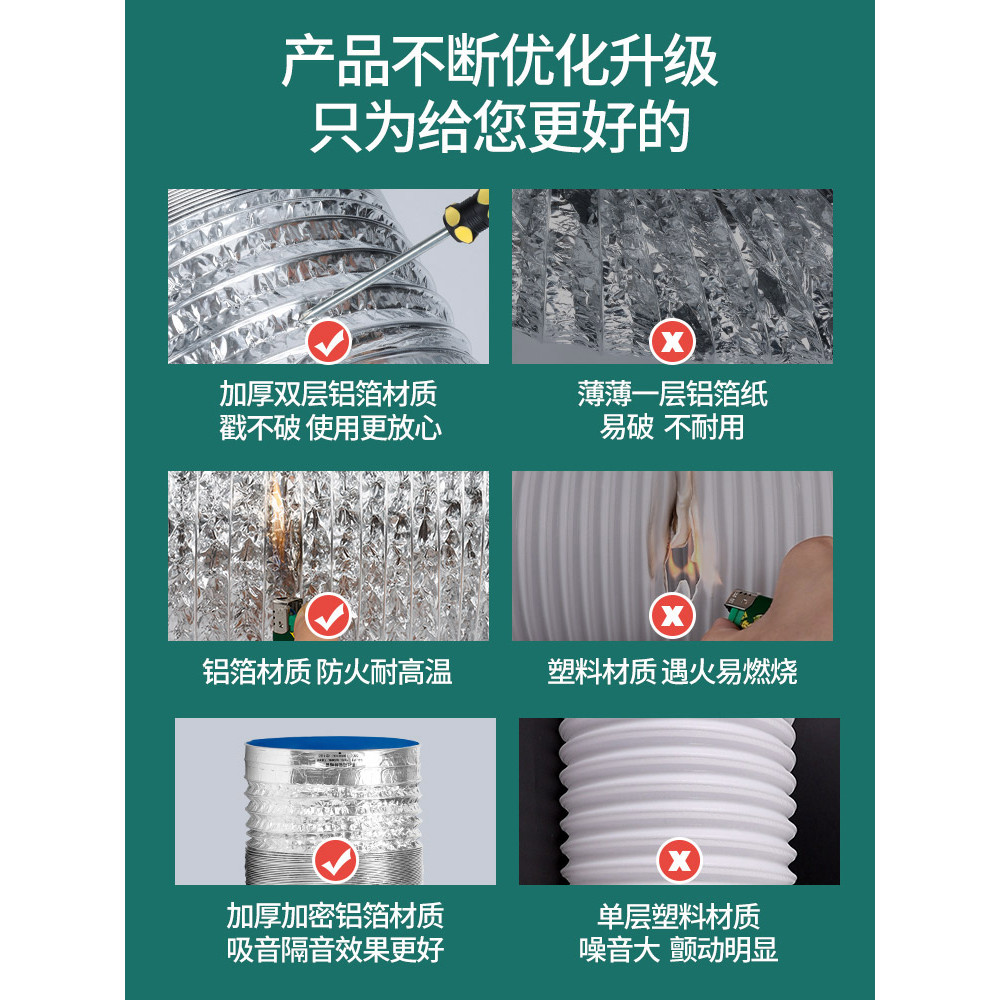 产品不断优化升级
只为给您更好的

加厚双层铝箔材质
戳不破 使用更放心

薄薄一层铝箔纸
易破 不耐用

铝箔材质 防火耐高温

塑料材质 遇火易燃烧

加厚加密铝箔材质
吸音隔音效果更好

单层塑料材质
噪音大 颤动明显