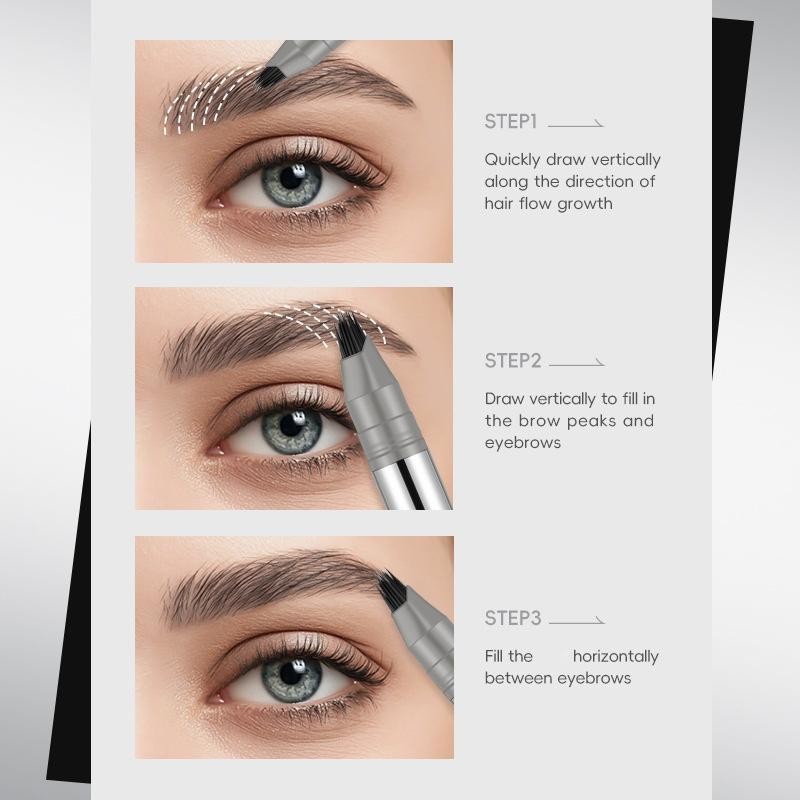 STEP1

Quickly draw vertically along the direction of hair flow growth

STEP2

Draw vertically to fill in the brow peaks and eyebrows

STEP3

Fill the horizontally between eyebrows