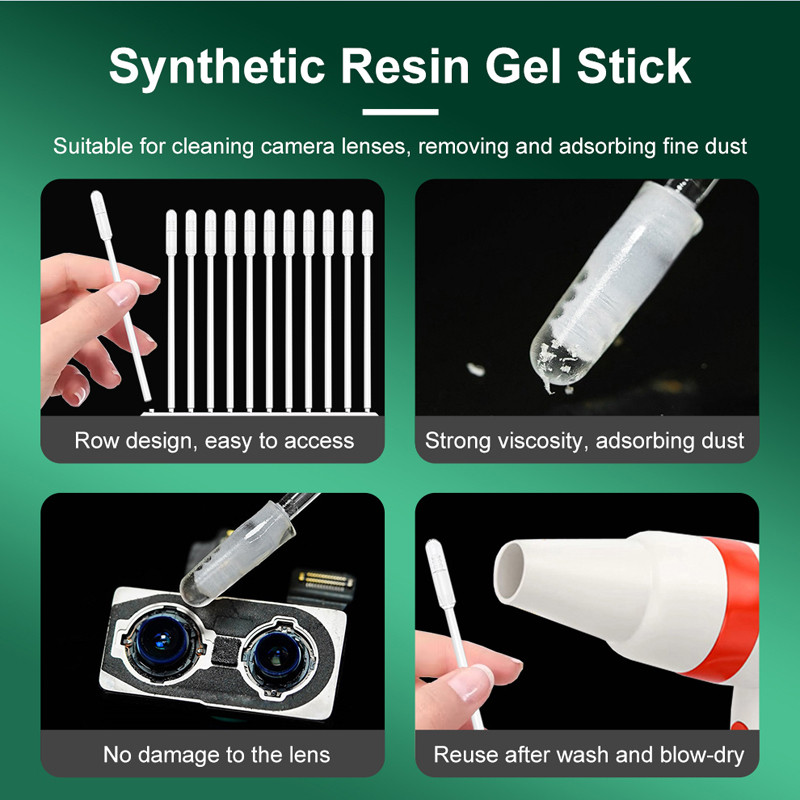 Synthetic Resin Gel Stick

Suitable for cleaning camera lenses, removing and adsorbing fine dust

Row design, easy to access

Strong viscosity, adsorbing dust

No damage to the lens

Reuse after wash and blow-dry