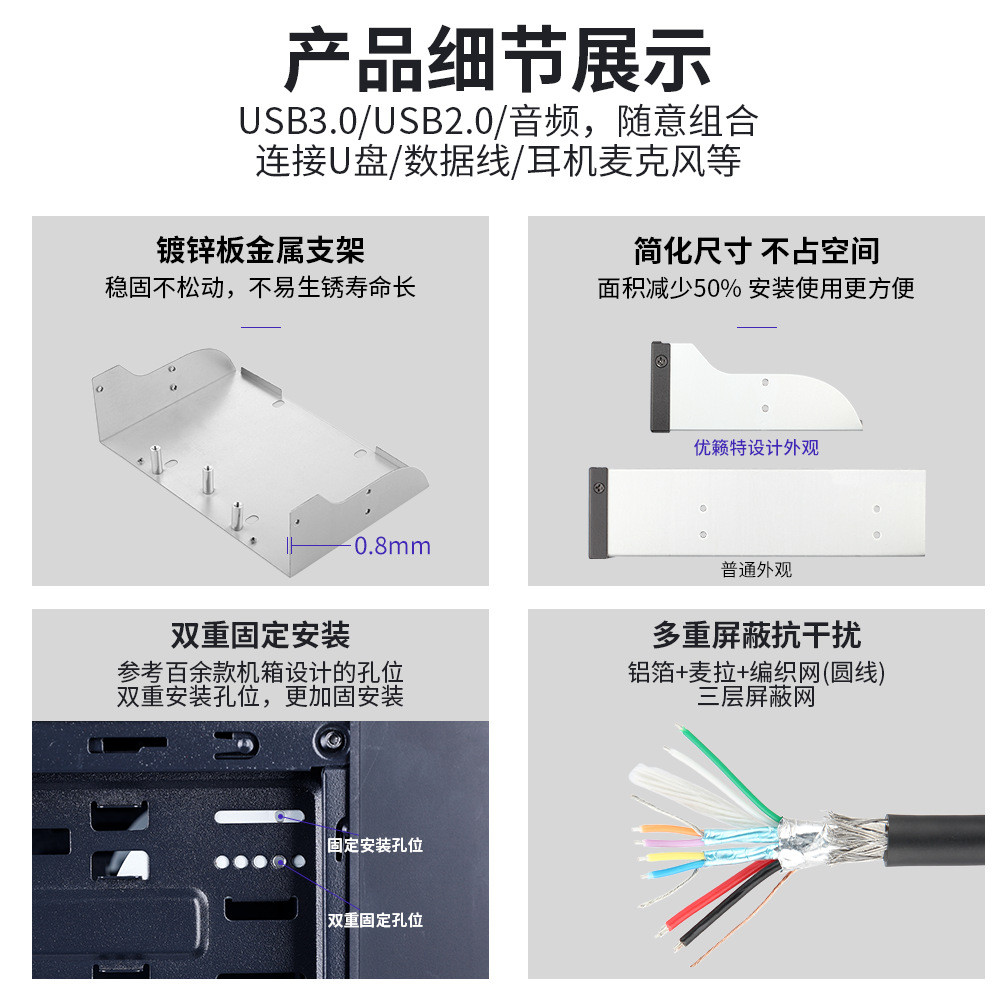 产品细节展示
USB3.0/USB2.0/音频，随意组合
连接U盘/数据线/耳机麦克风等

镀锌板金属支架
稳固不松动，不易生锈寿命长

0.8mm

简化尺寸 不占空间
面积减少50% 安装使用更方便

优籁特设计外观

普通外观

双重固定安装
参考百余款机箱设计的孔位
双重安装孔位，更加固安装

固定安装孔位

双重固定孔位

多重屏蔽抗干扰
铝箔+麦拉+编织网(圆线)
三层屏蔽网