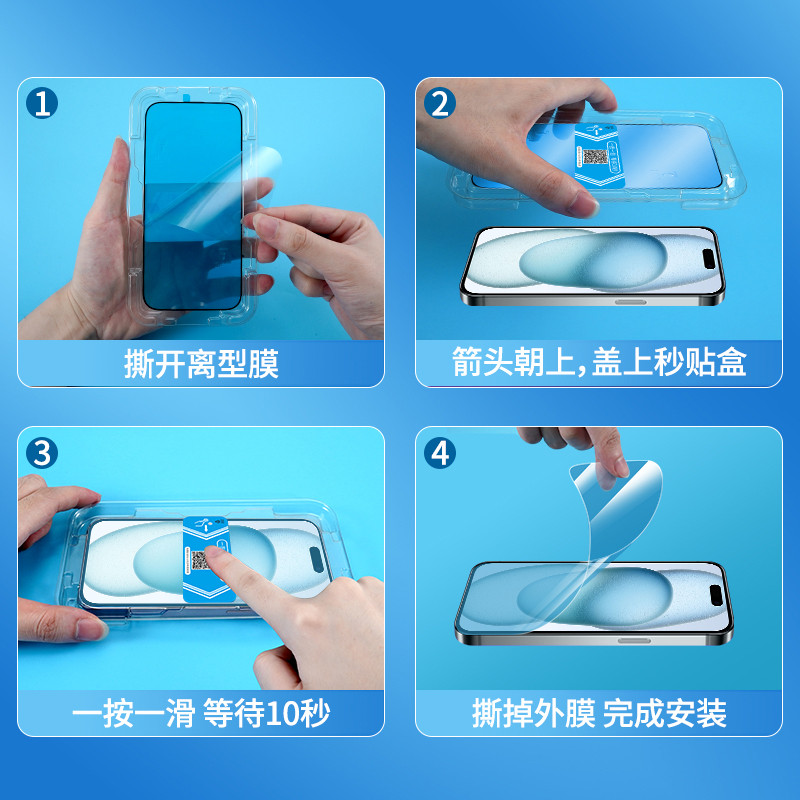 1
撕开离型膜

2
箭头朝上,盖上秒贴盒

3
一按一滑 等待10秒

4
撕掉外膜 完成安装