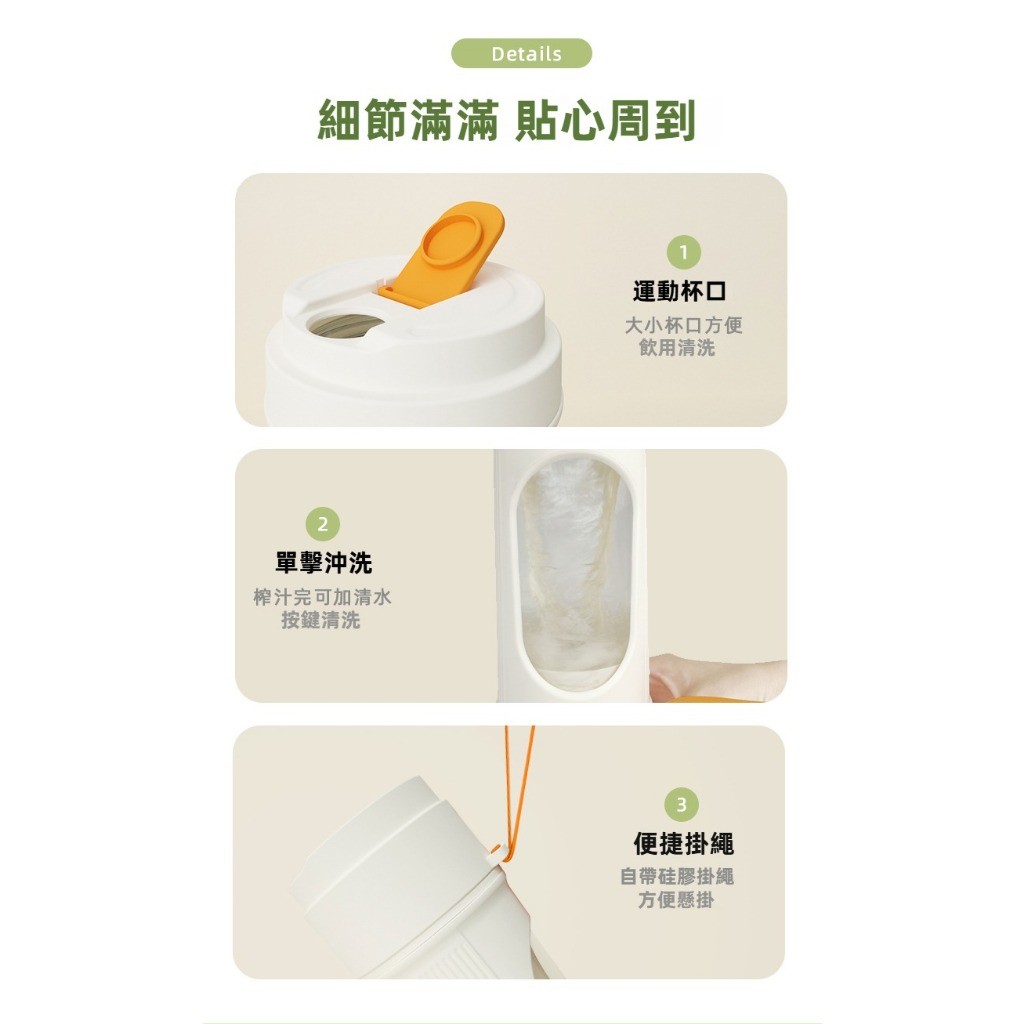 Details

細節滿滿 貼心周到

1
運動杯口
大小杯口方便
飲用清洗

2
單擊沖洗
榨汁完可加清水
按鍵清洗

3
便捷掛繩
自帶硅膠掛繩
方便懸掛